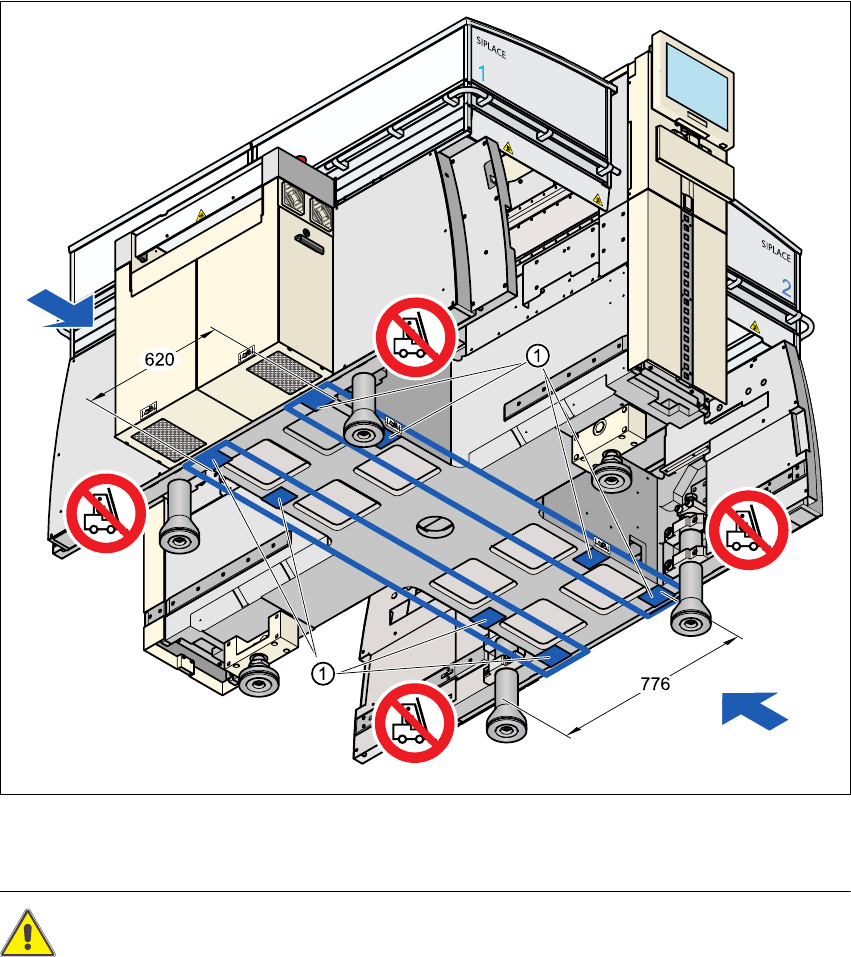 SIPLACE
1
SIPLACE
2
620
1
1
776