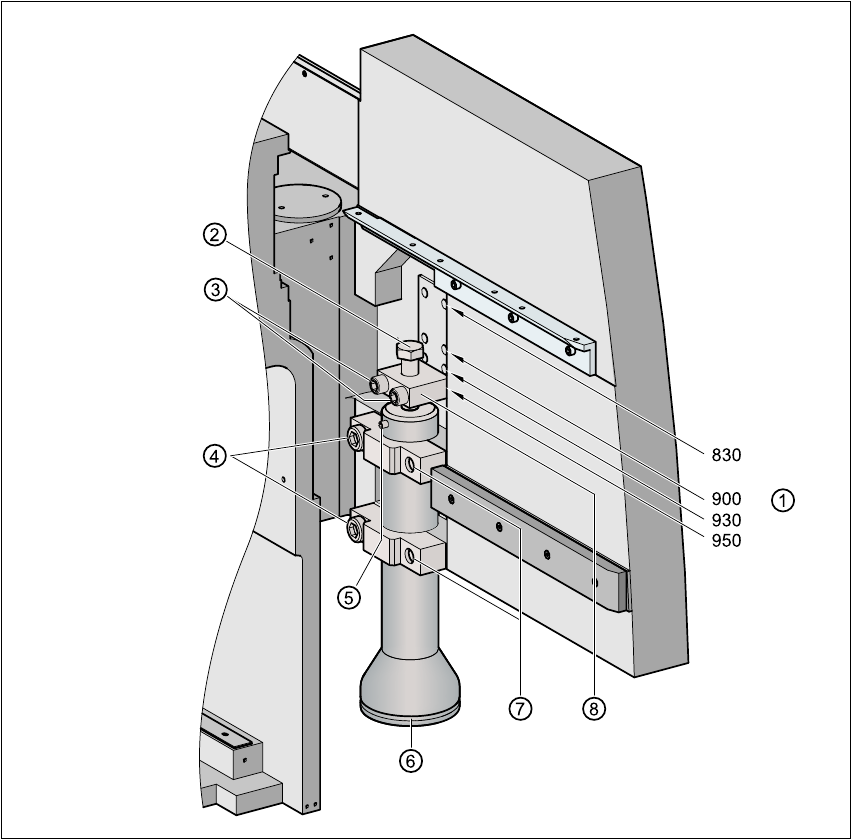 2
3
4
5
6
7
8
830
900
930
950
1