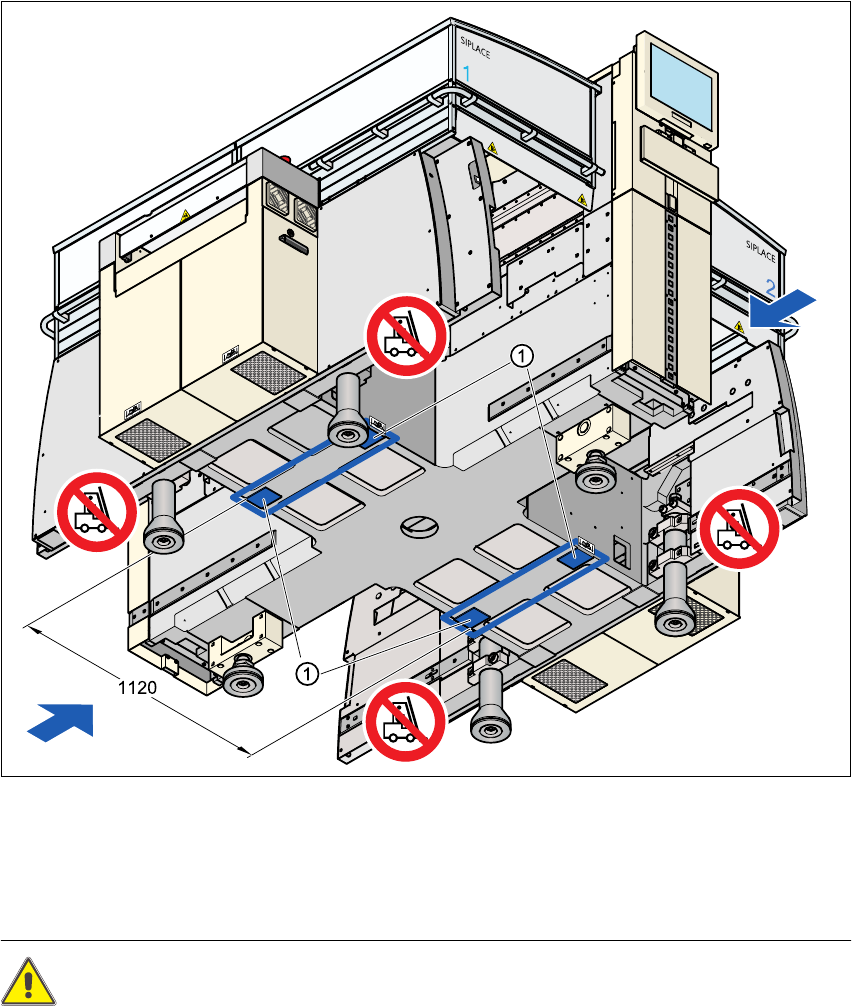 SIPLACE
1
SIPLACE
2
1
1
1120