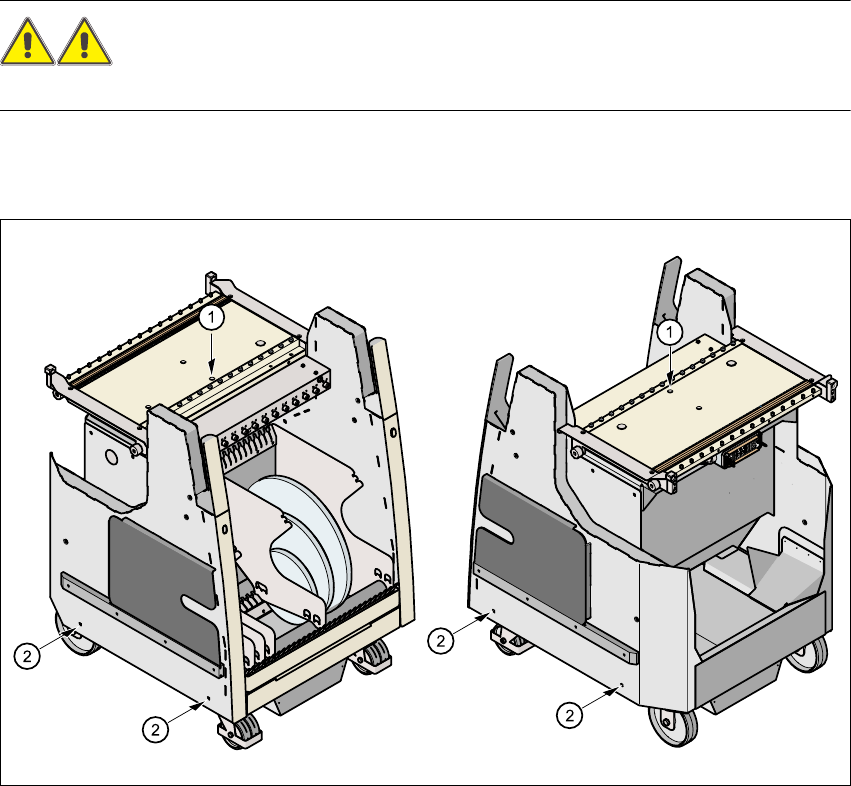 1

2

2

1

2

2