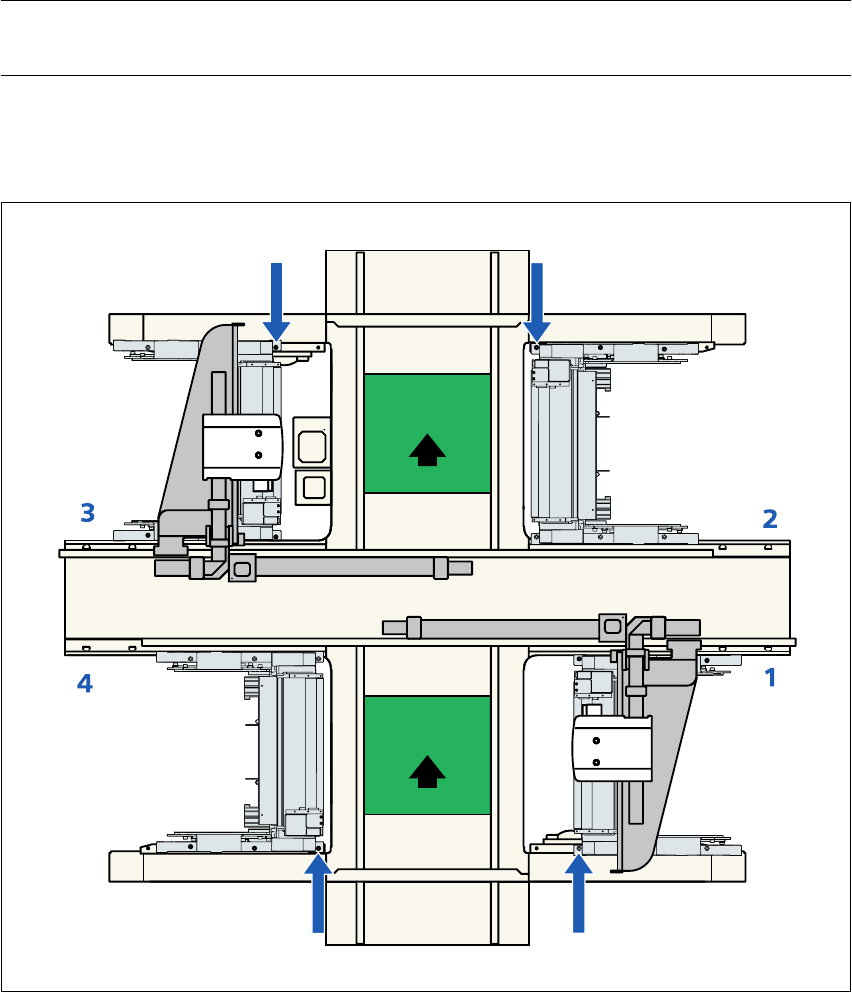 3

2

4

1