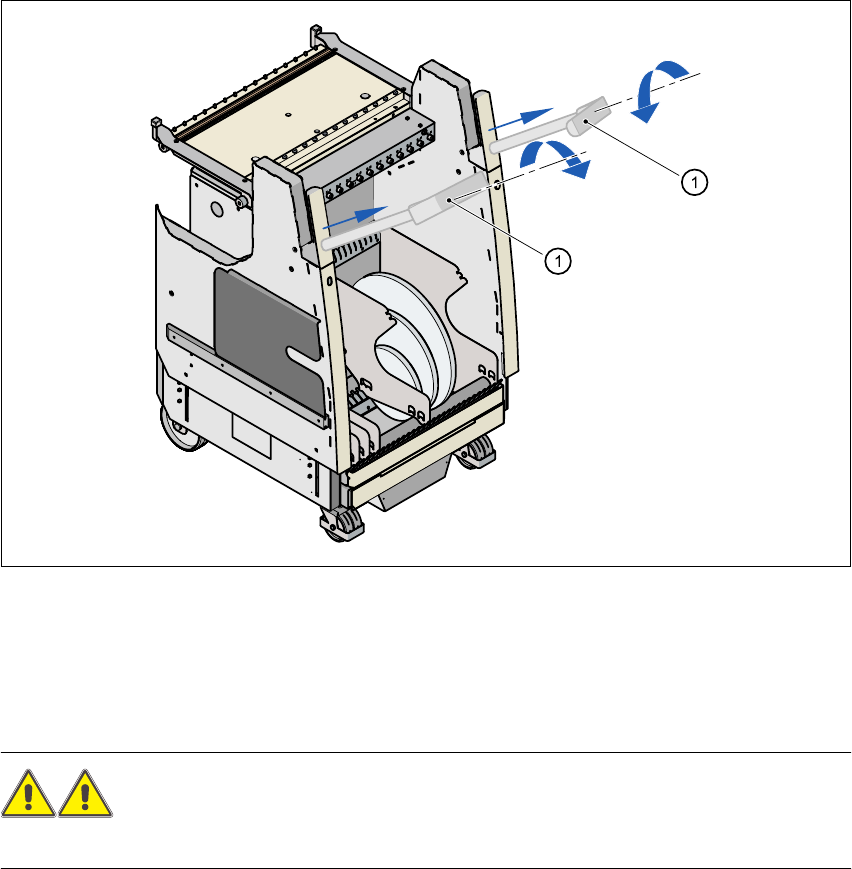 1

1