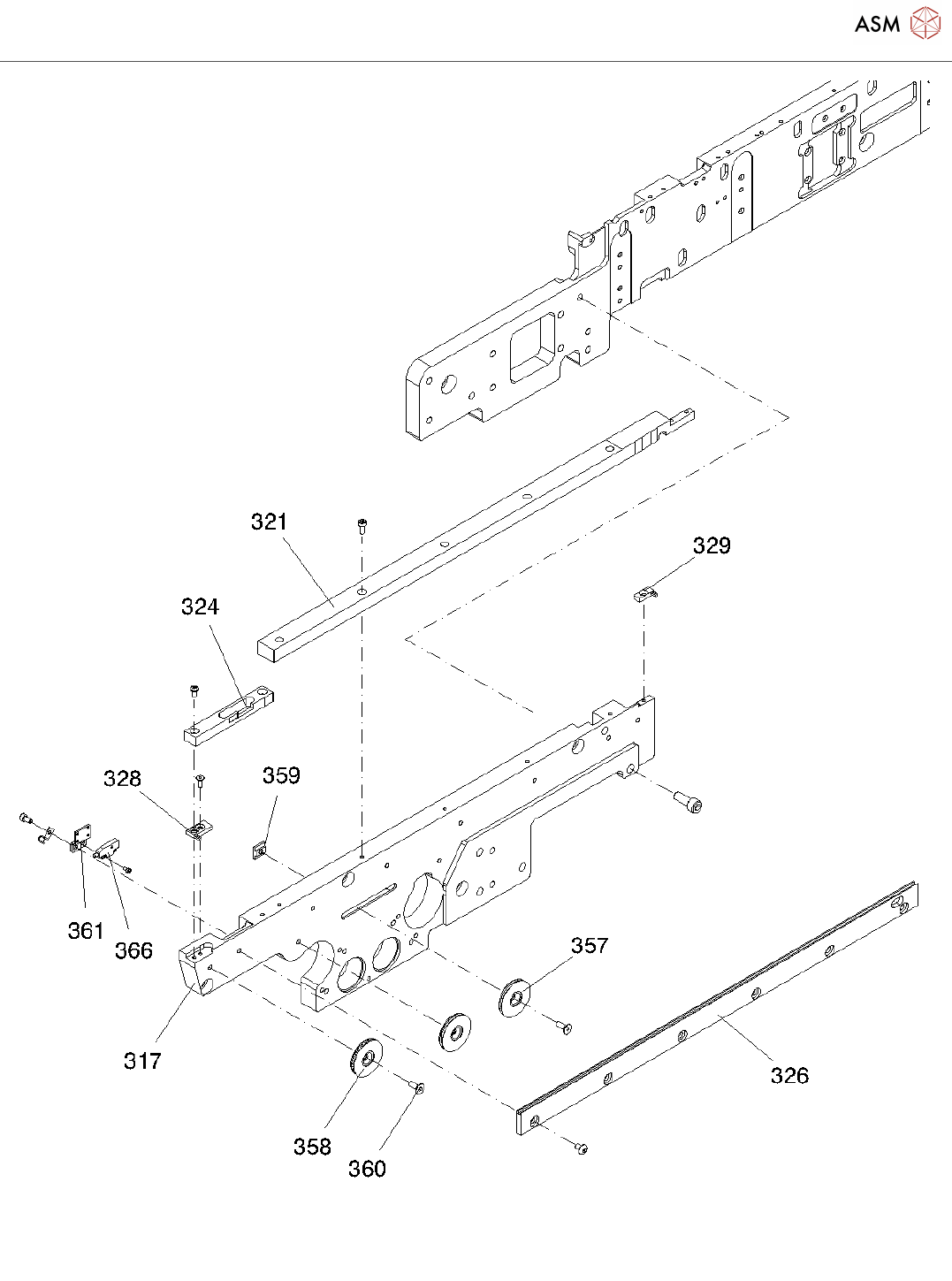 ASM

321

329

324

328

359

361

366

357

317

326

358

360