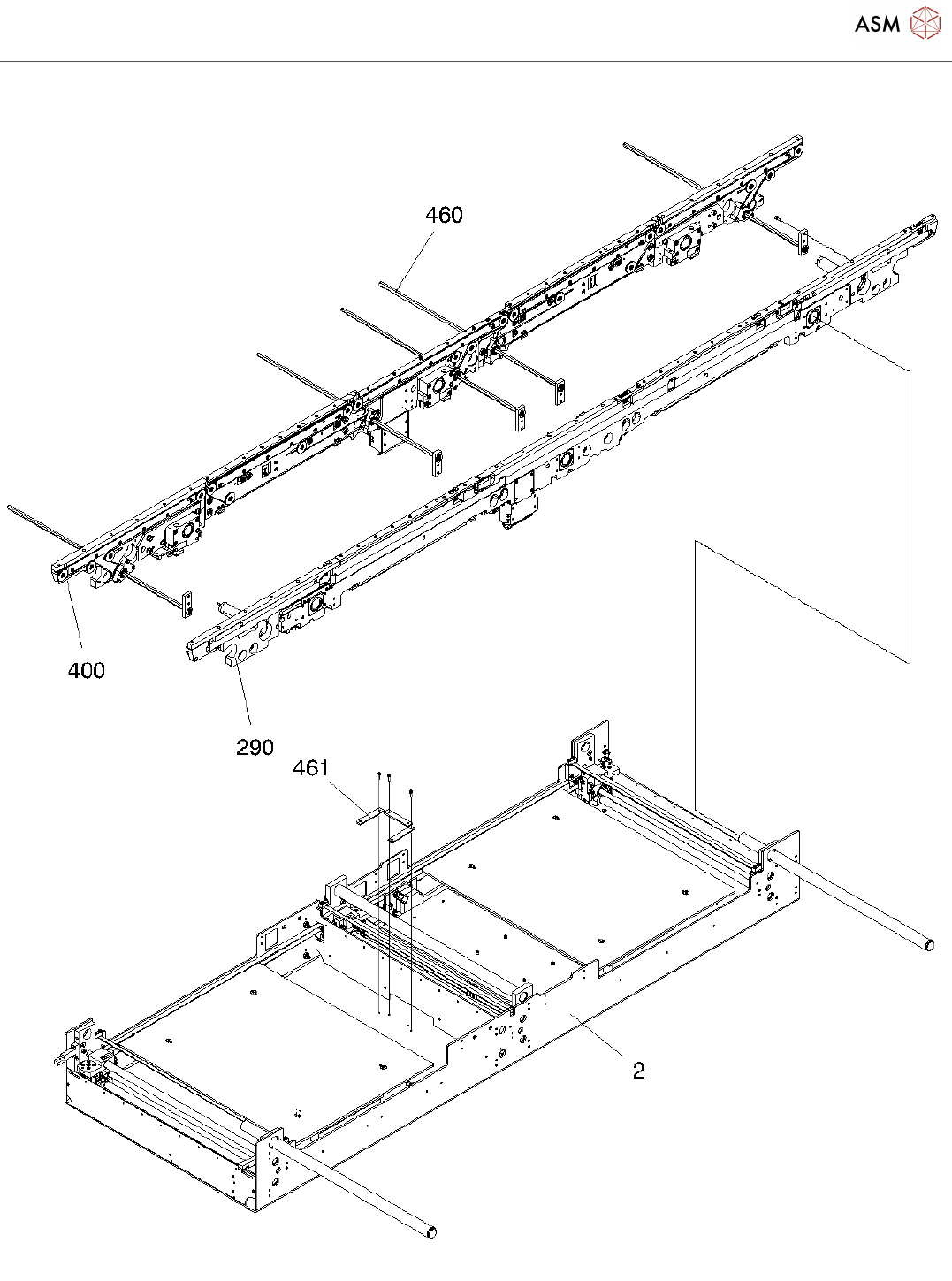 ASM

460

400

290

461

2