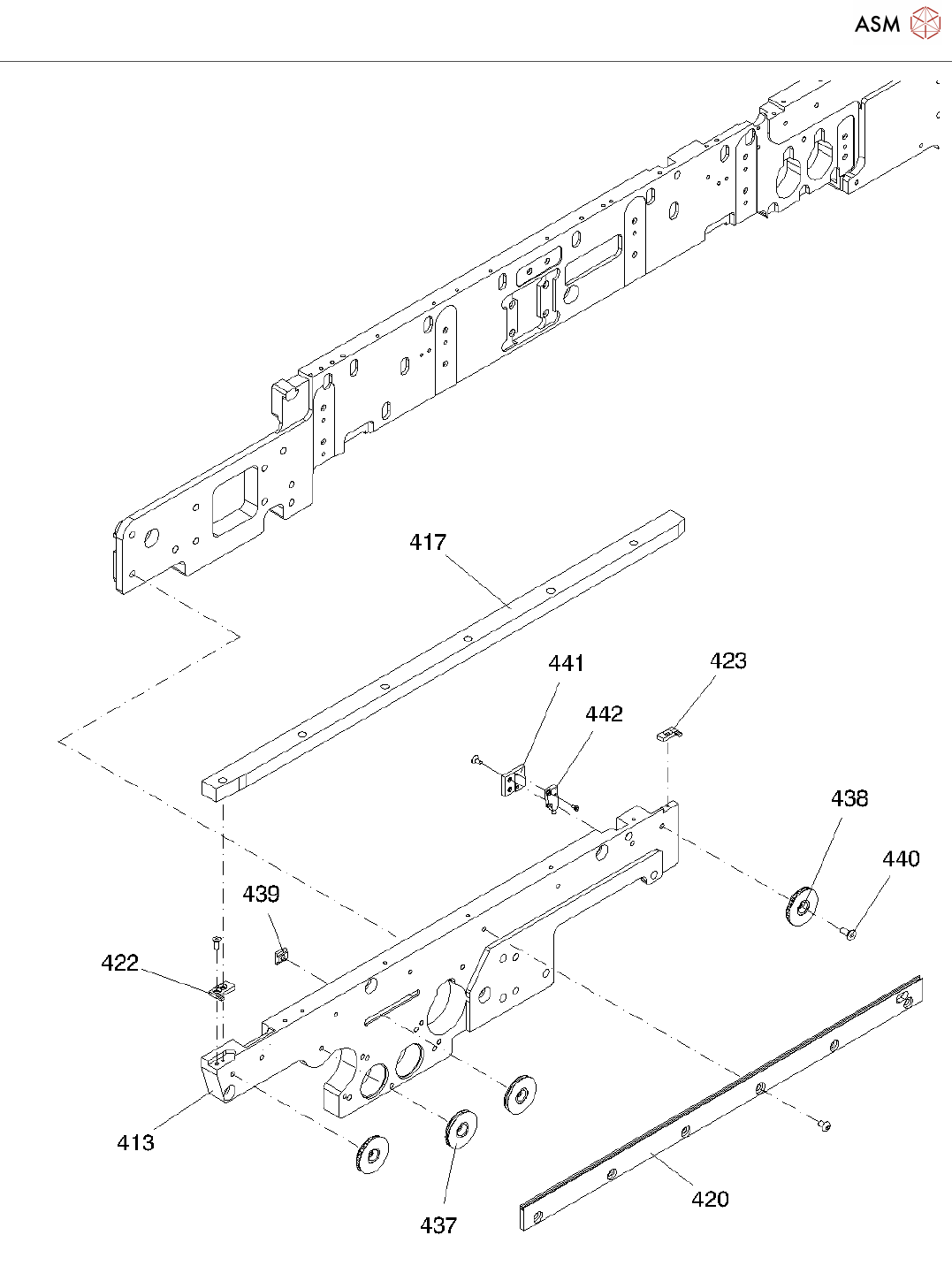 ASM

417

441

423

442

438

440

439

422

413

437

420