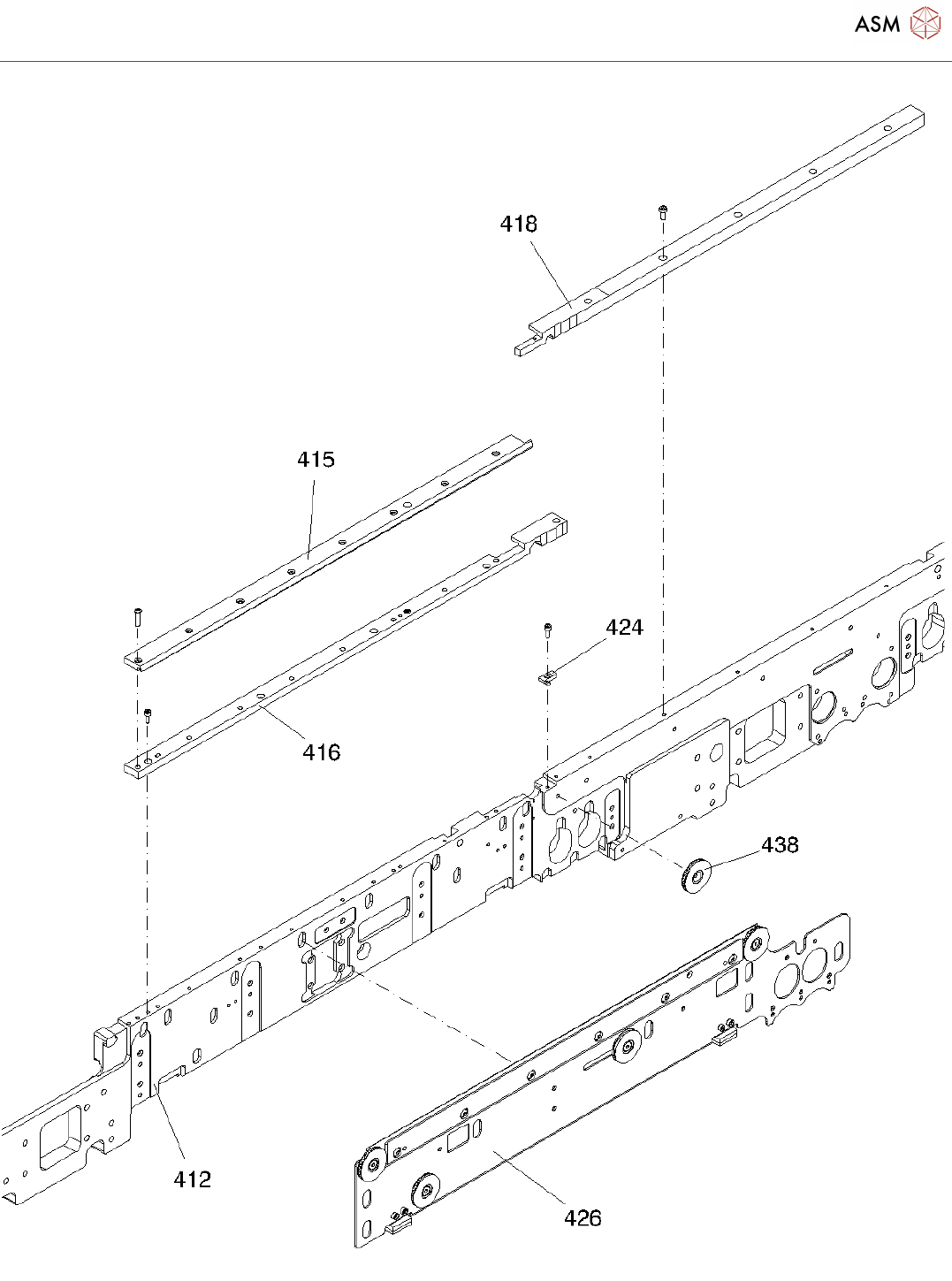 ASM

418

415

424

416

438

412

426