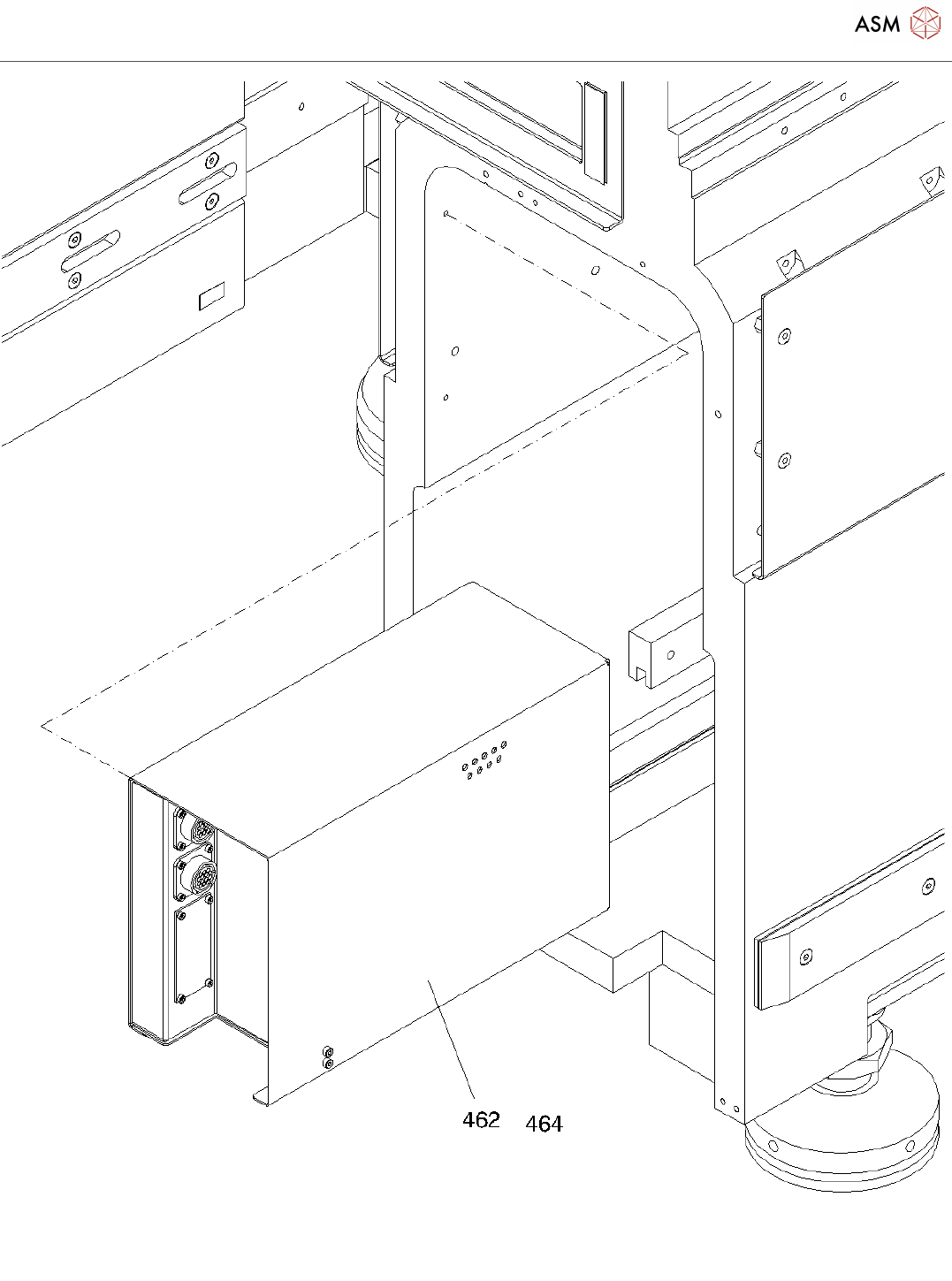 ASM

462 464