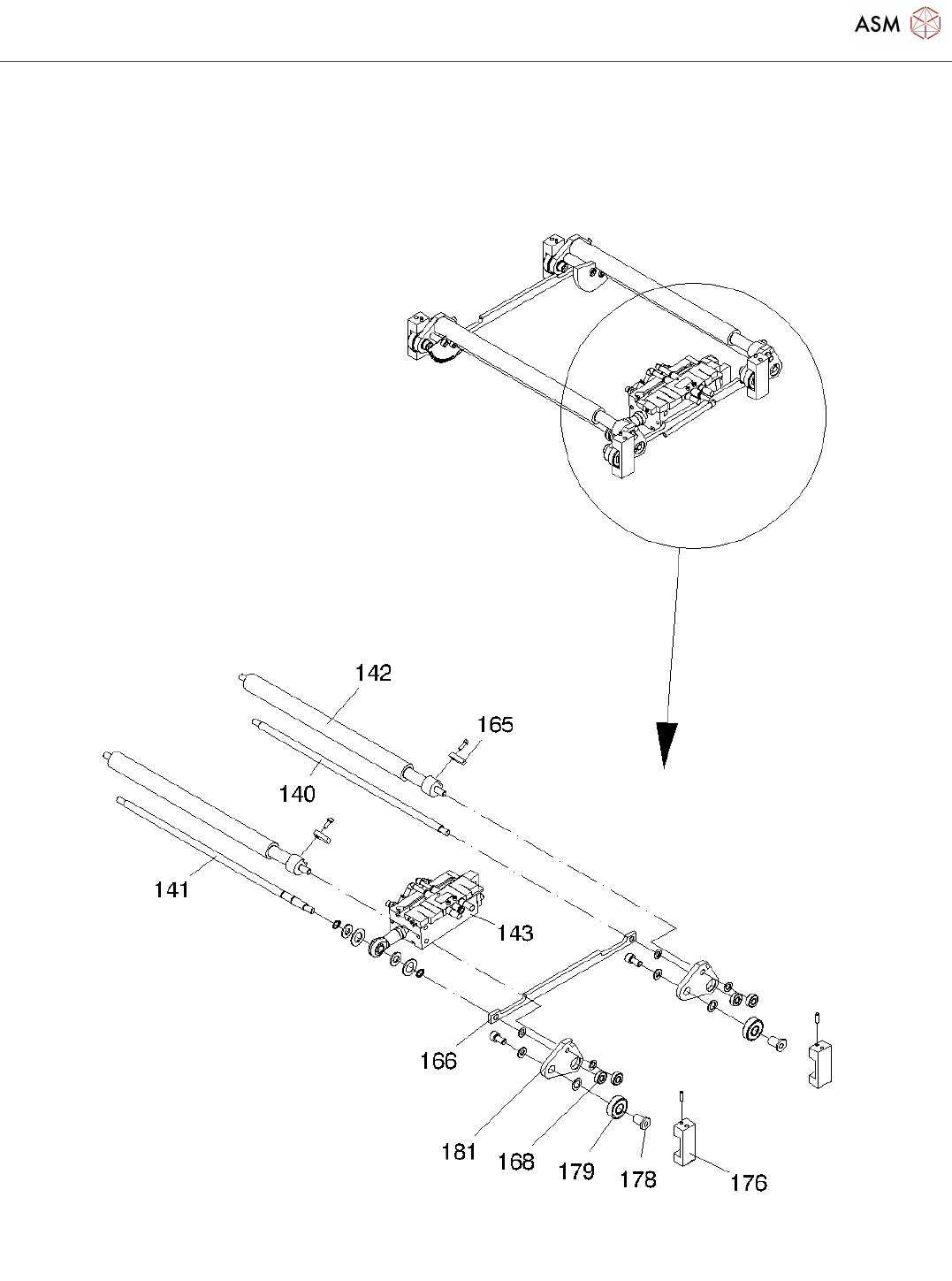 ASM

142
165
140
141
143
166
181
168
179
178
176