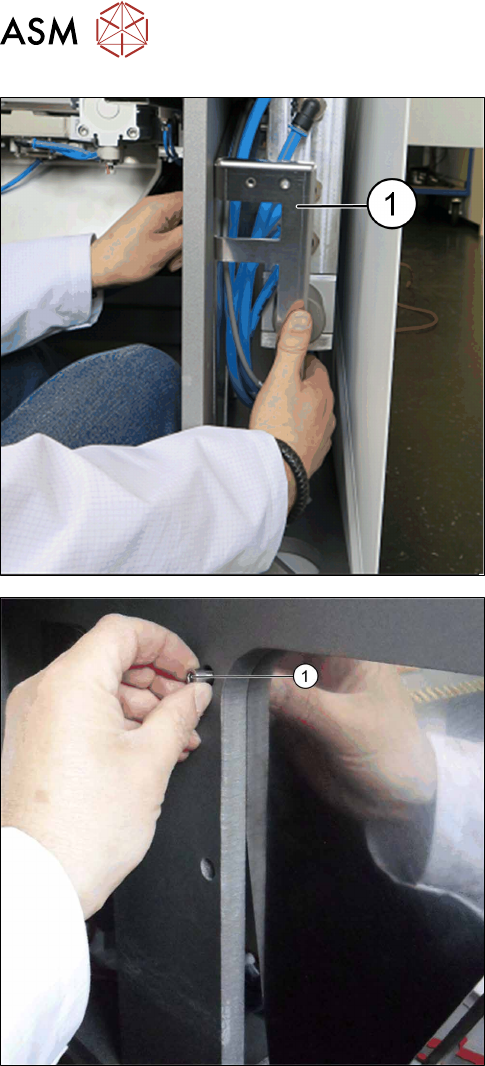 ASM

1

1