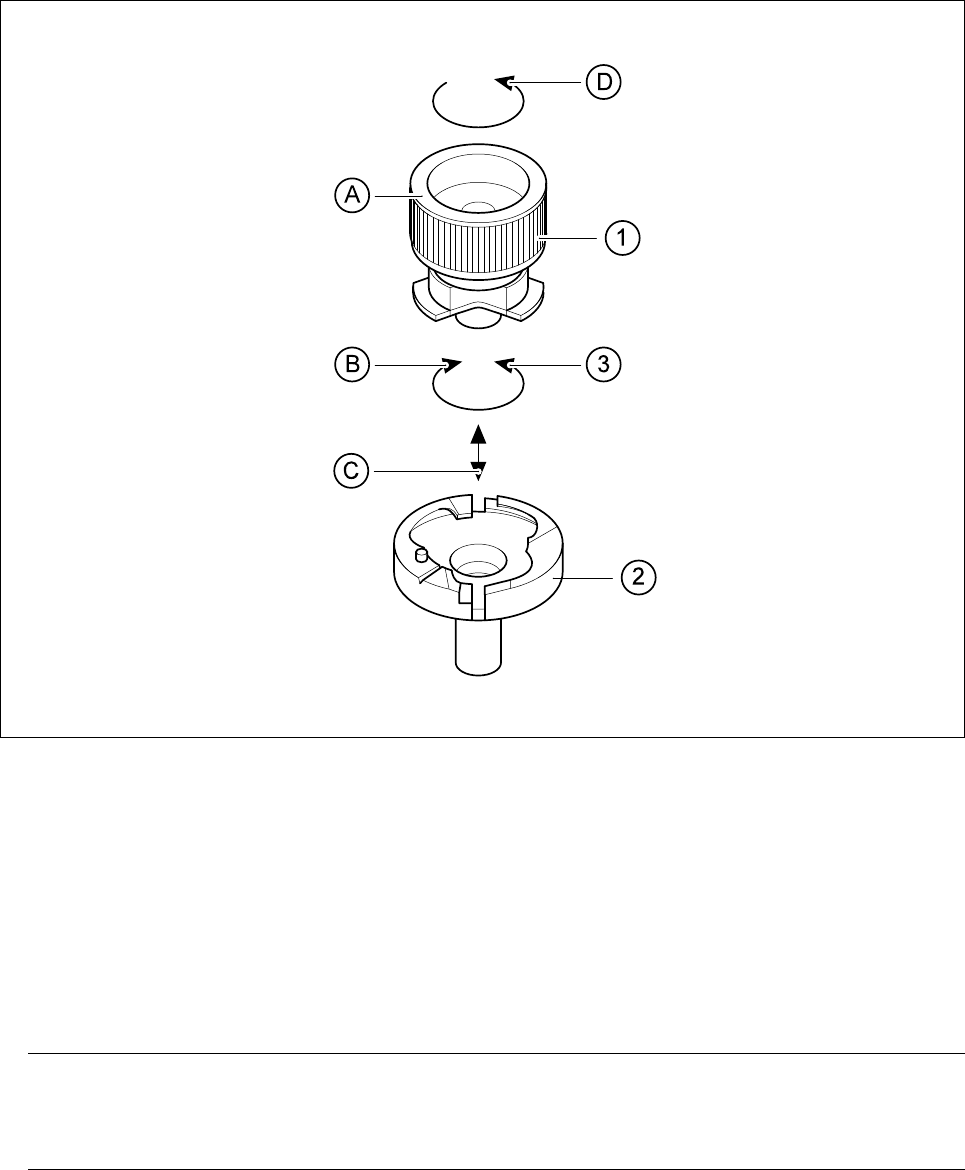 D
A
1
B
3
C
2