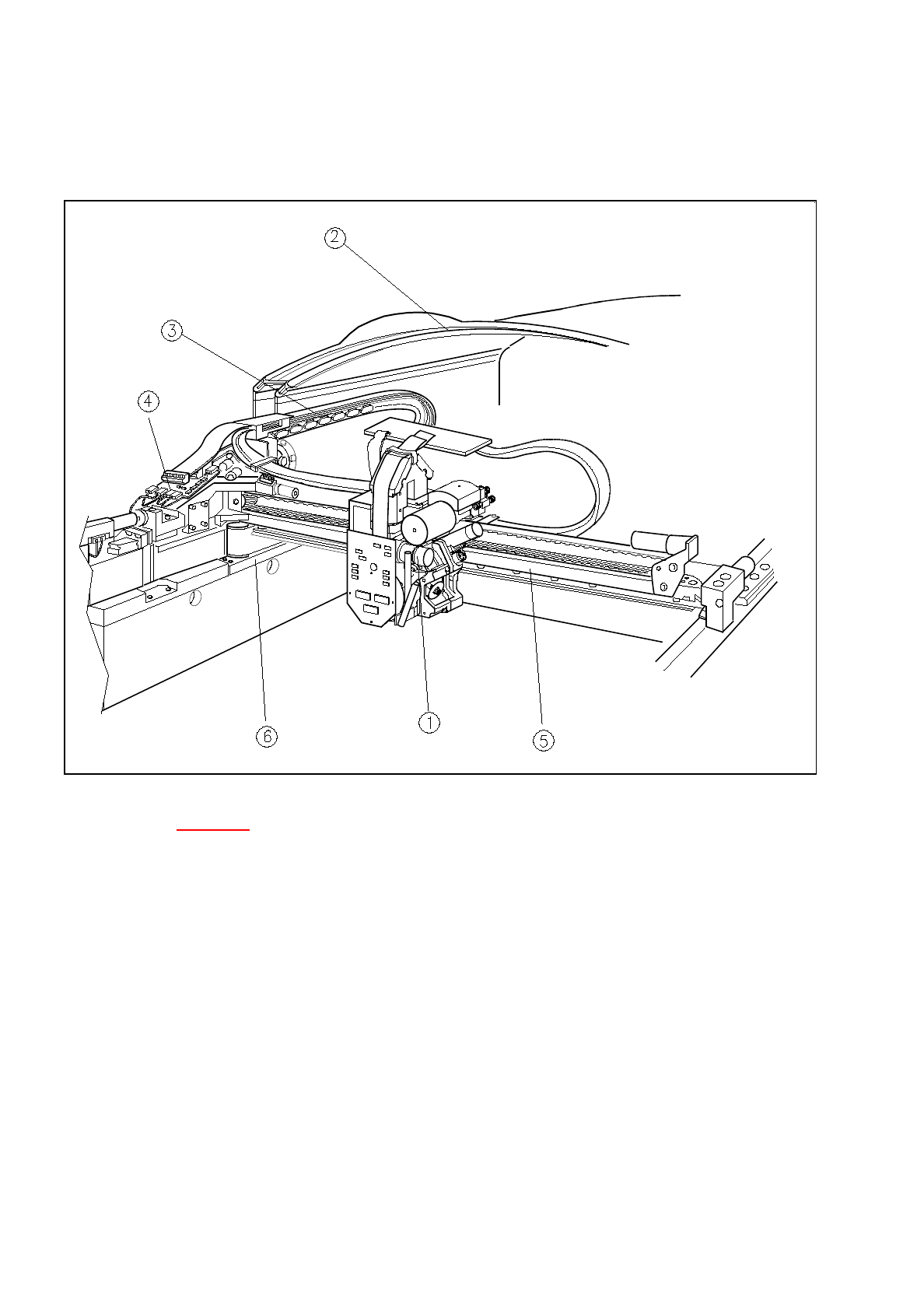 2

3

4

6

1

5