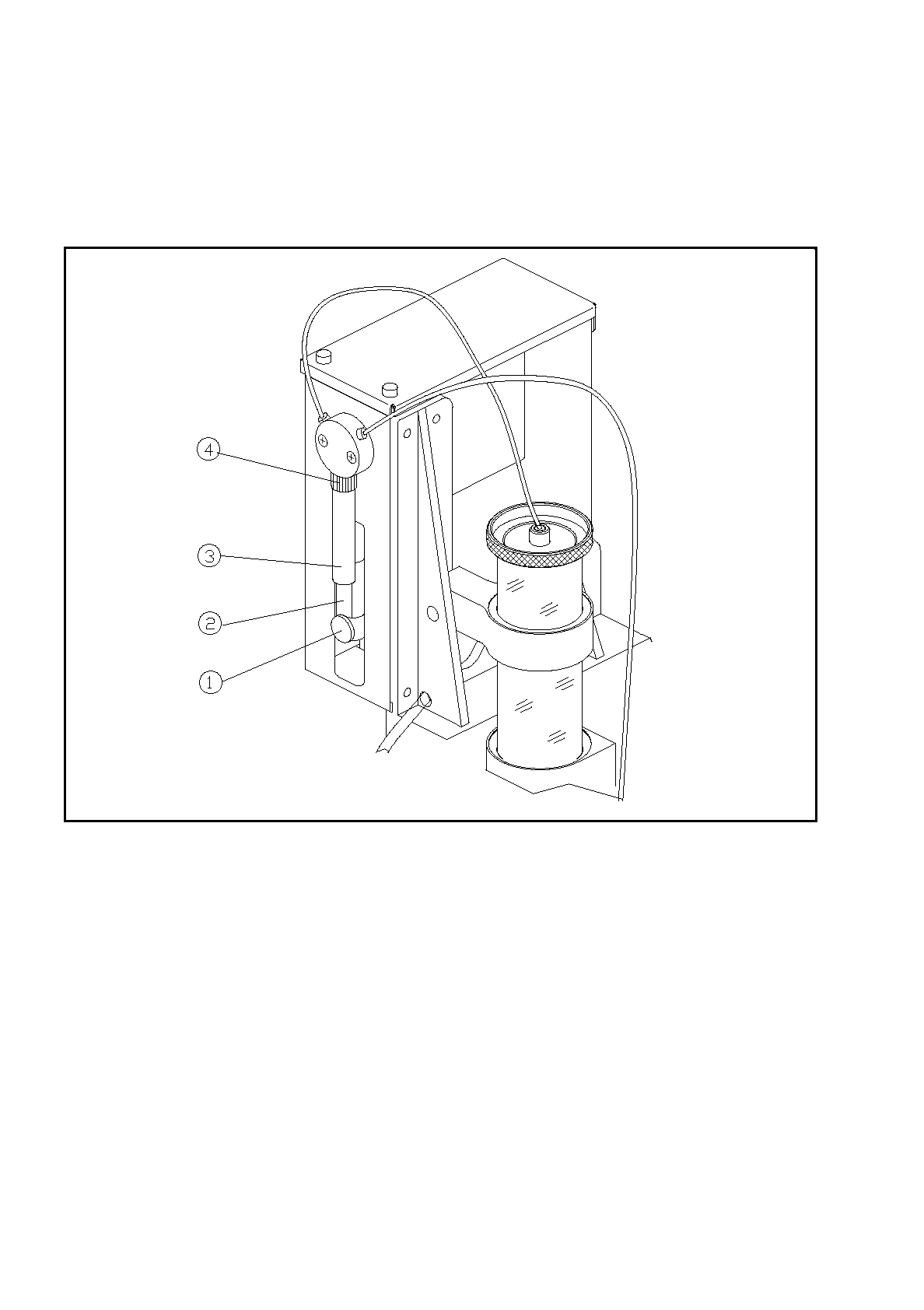 4
3
2
1