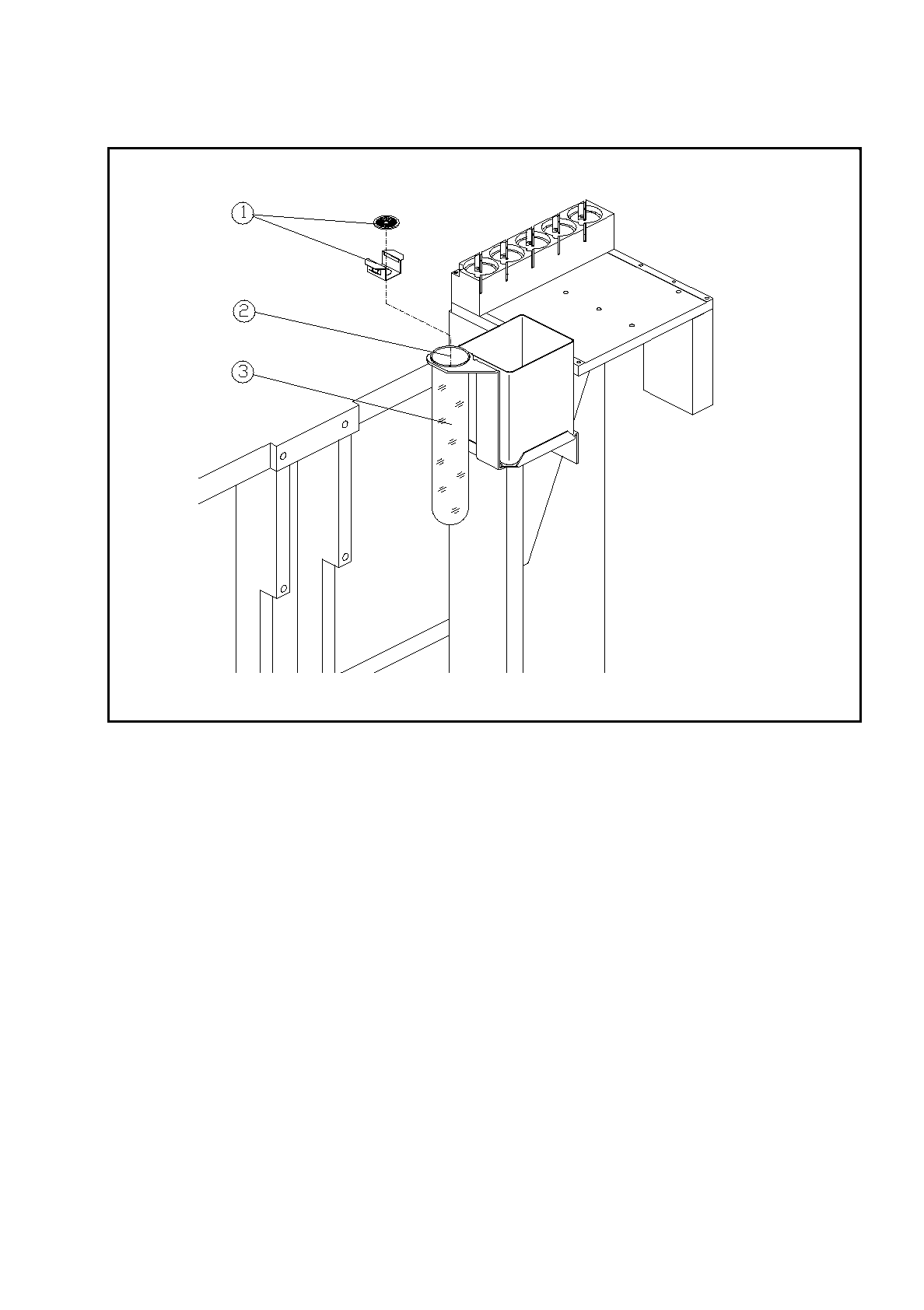 1
2
3