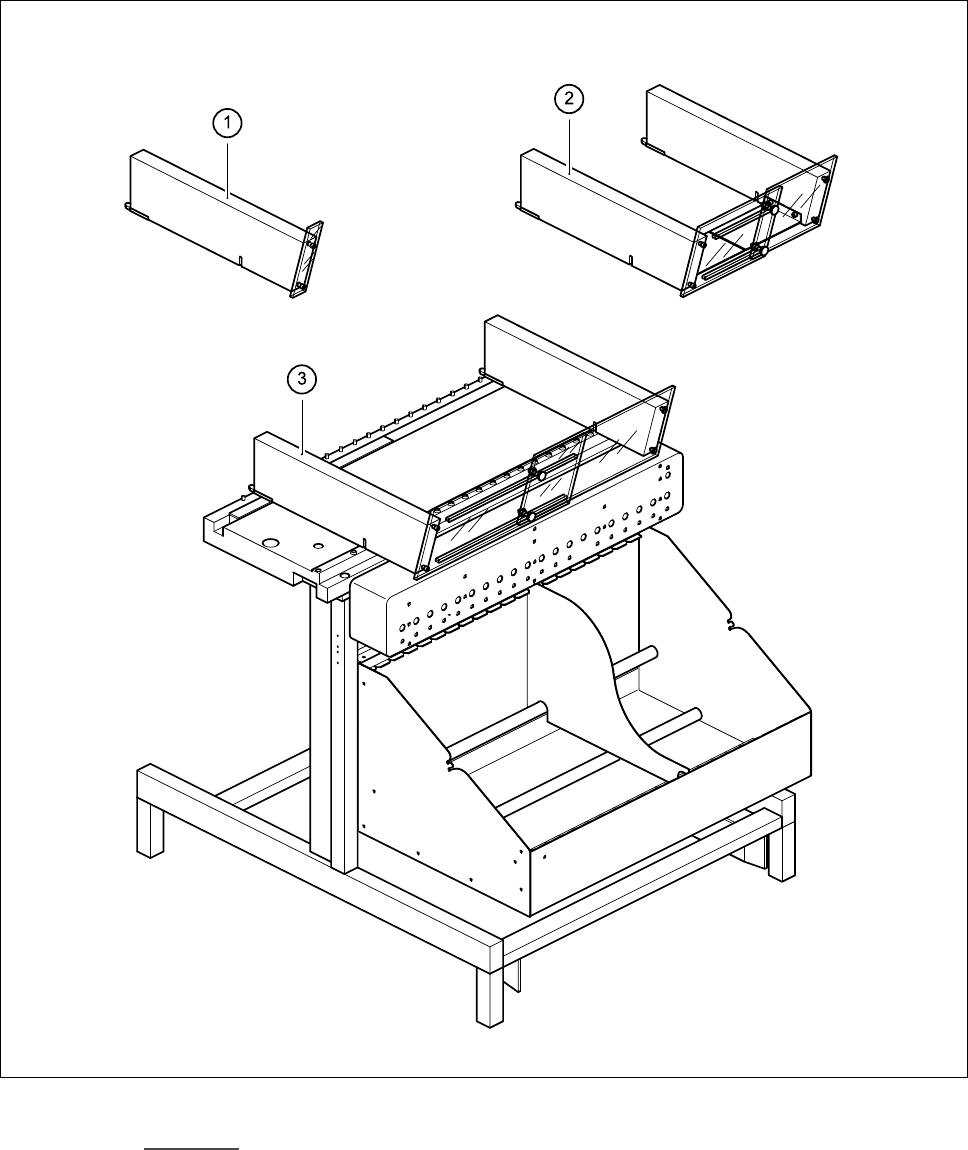 1

2

3