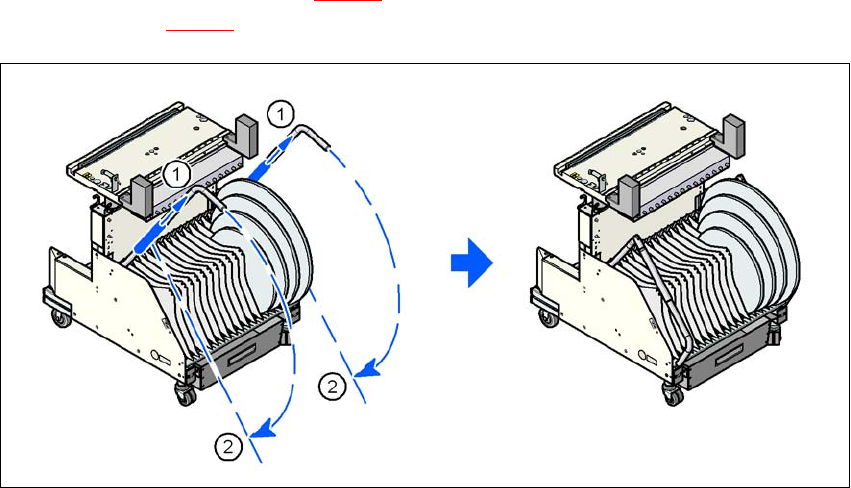 1
1
2
2