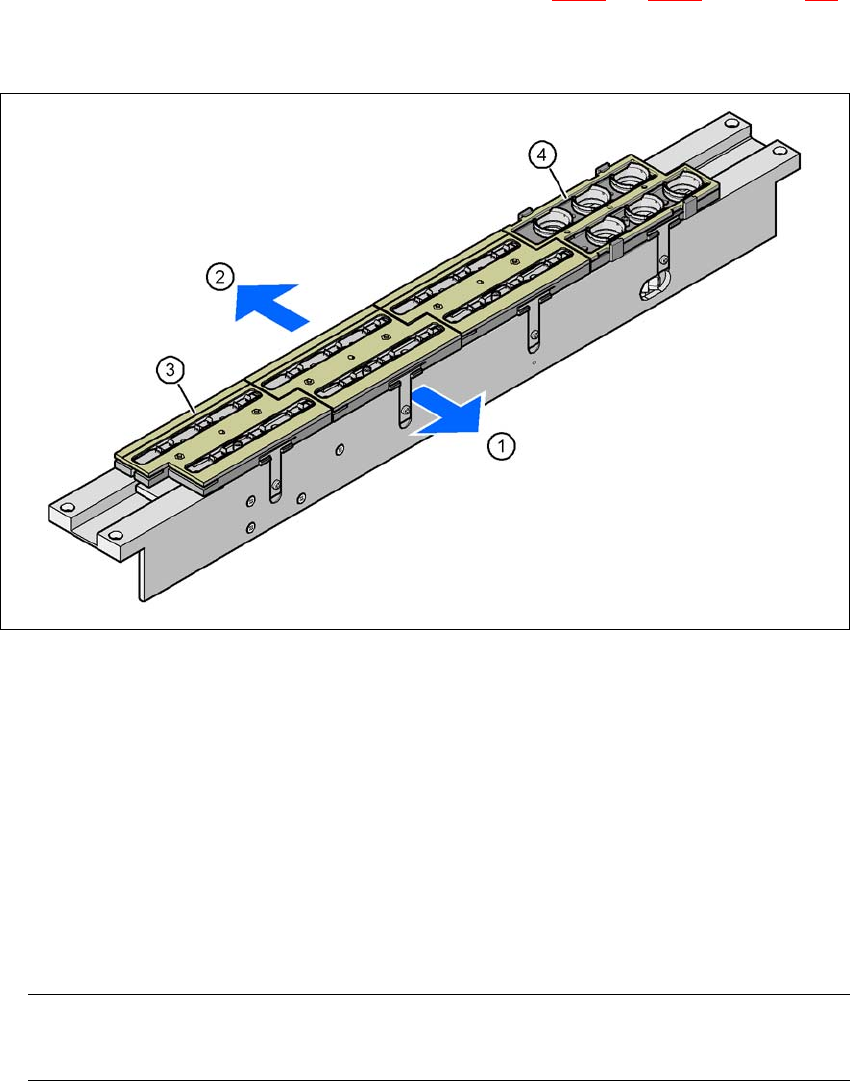 4

2

3

1