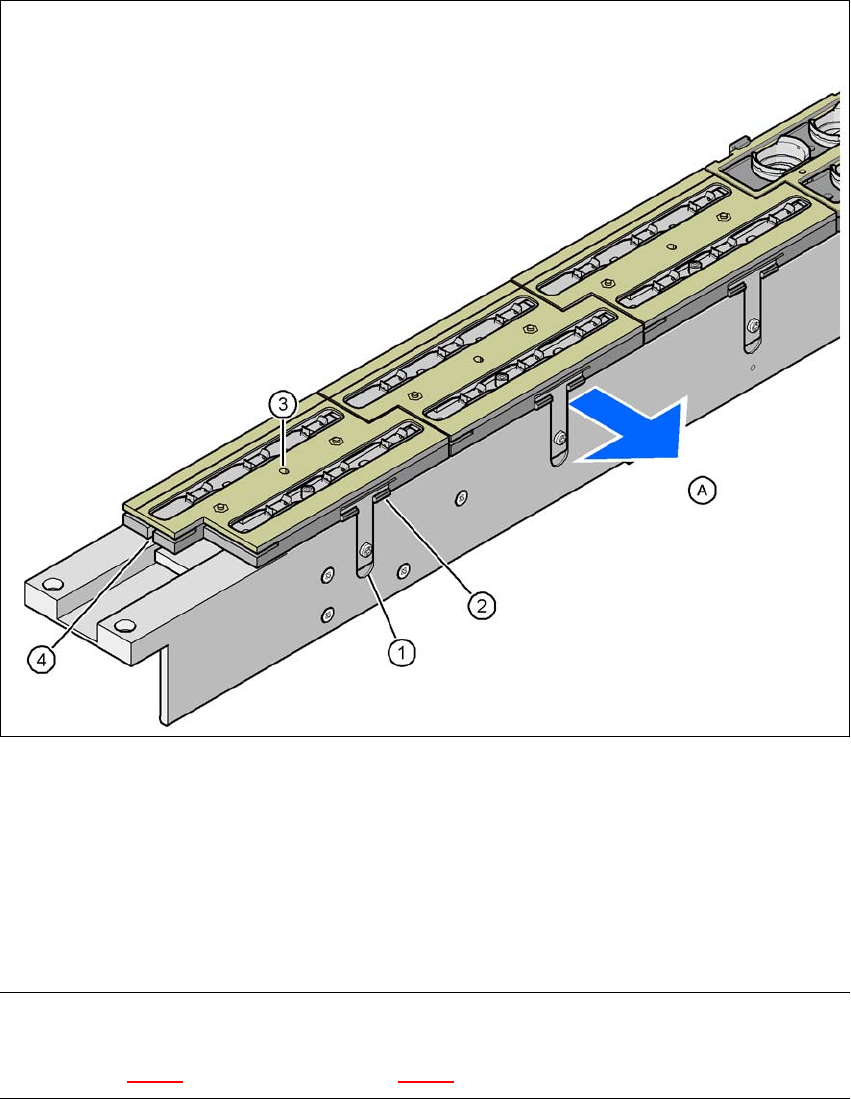 3
A
2
1
4