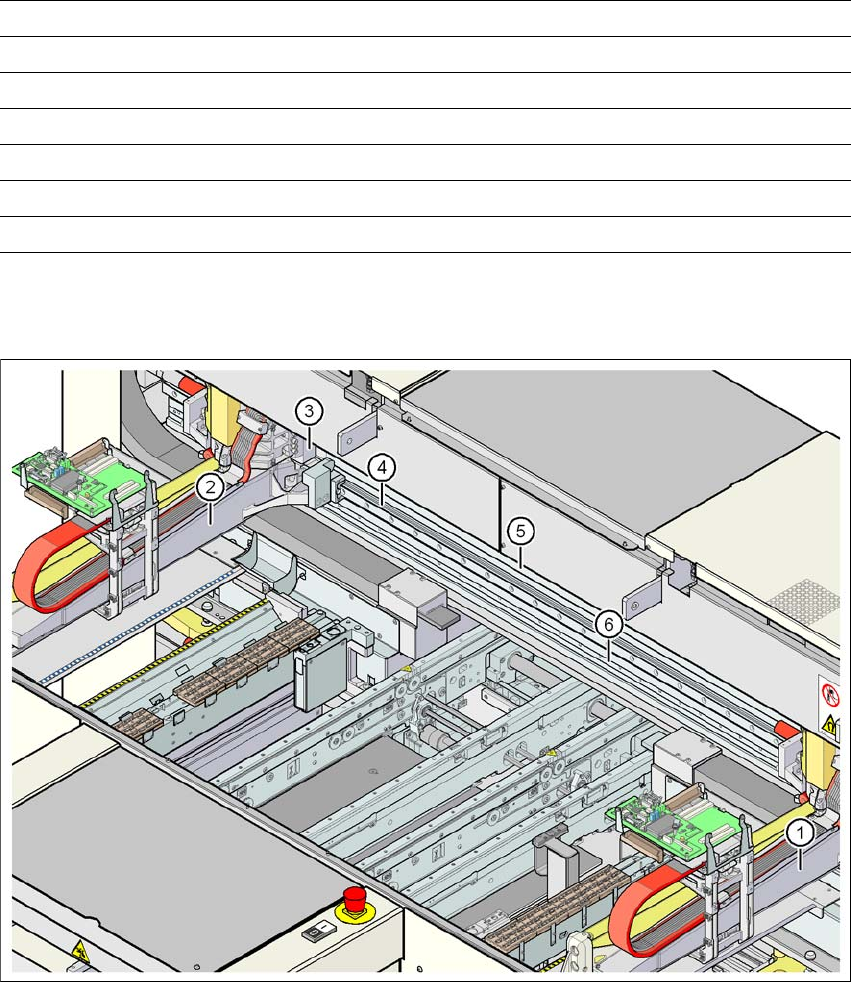 3

2

4

5

6

1