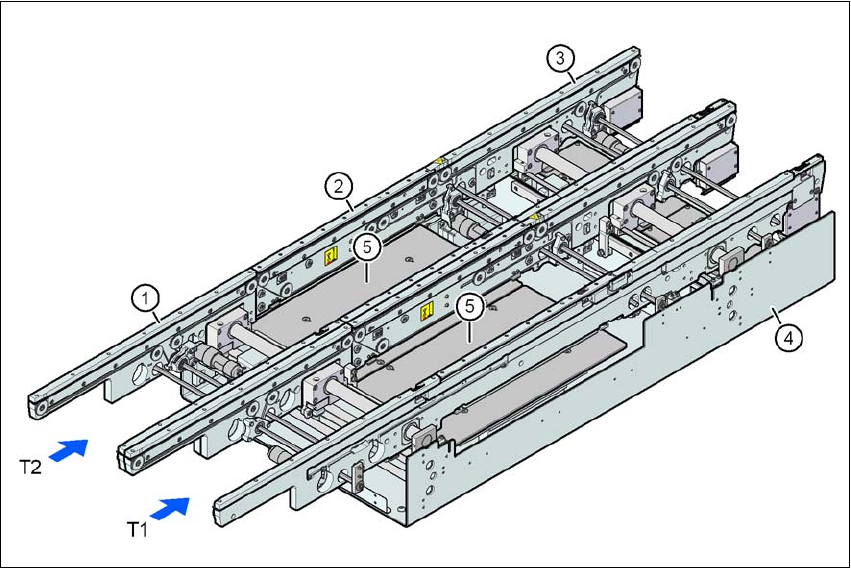 3
2
5
1
5
4
T2
T1