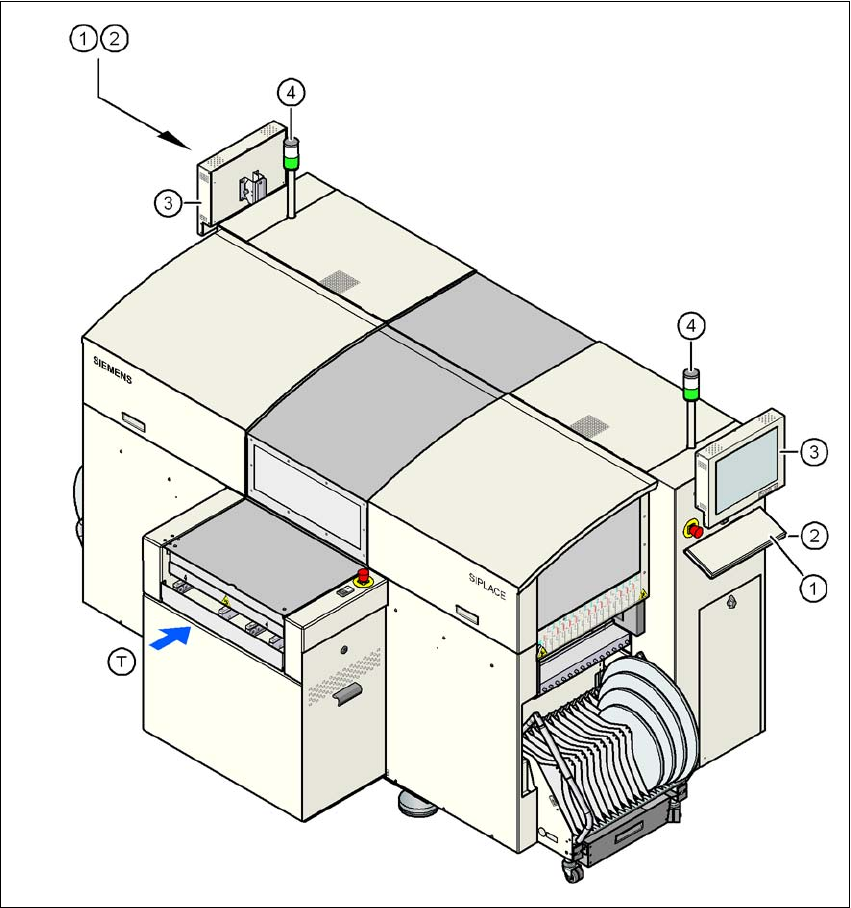 1 2
4
3
SIEMENS
4
3
2
1
SIPLACE
T