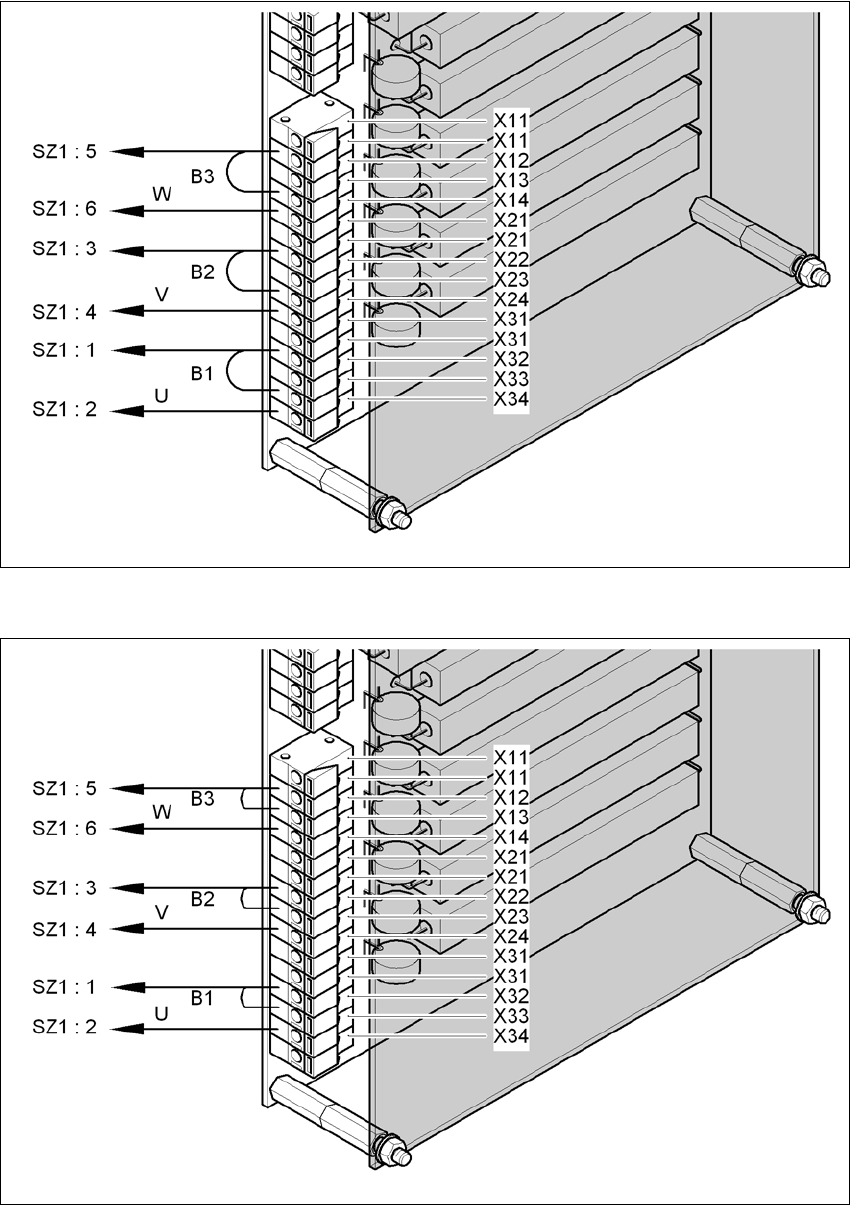 SZ1 : 5
B3
W
SZ1 : 6
SZ1 : 3
B2
V
SZ1 : 4
SZ1 : 1
B1
U
SZ1 : 2
X11
X11
X12
X13
X14
X21
X21
X22
X23
X24
X31
X31
X32
X33
X34

SZ1 : 5
B3
W
SZ1 : 6
SZ1 : 3
B2
V
SZ1 : 4
SZ1 : 1
B1
U
SZ1 : 2
X11
X11
X12
X13
X14
X21
X21
X22
X23
X24
X31
X31
X32
X33
X34