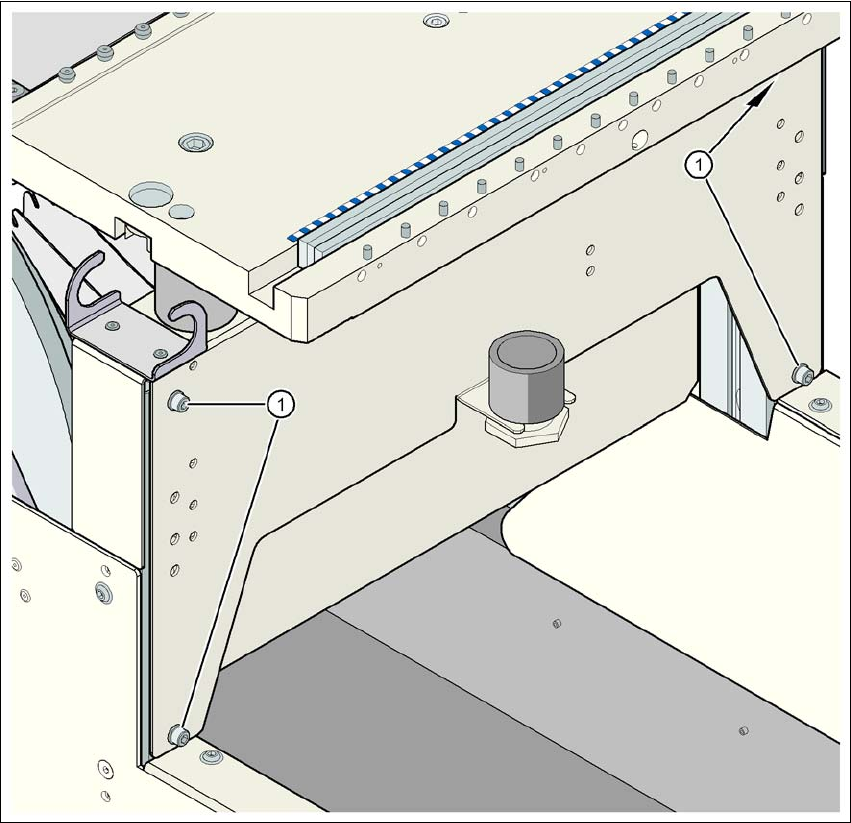 1

1