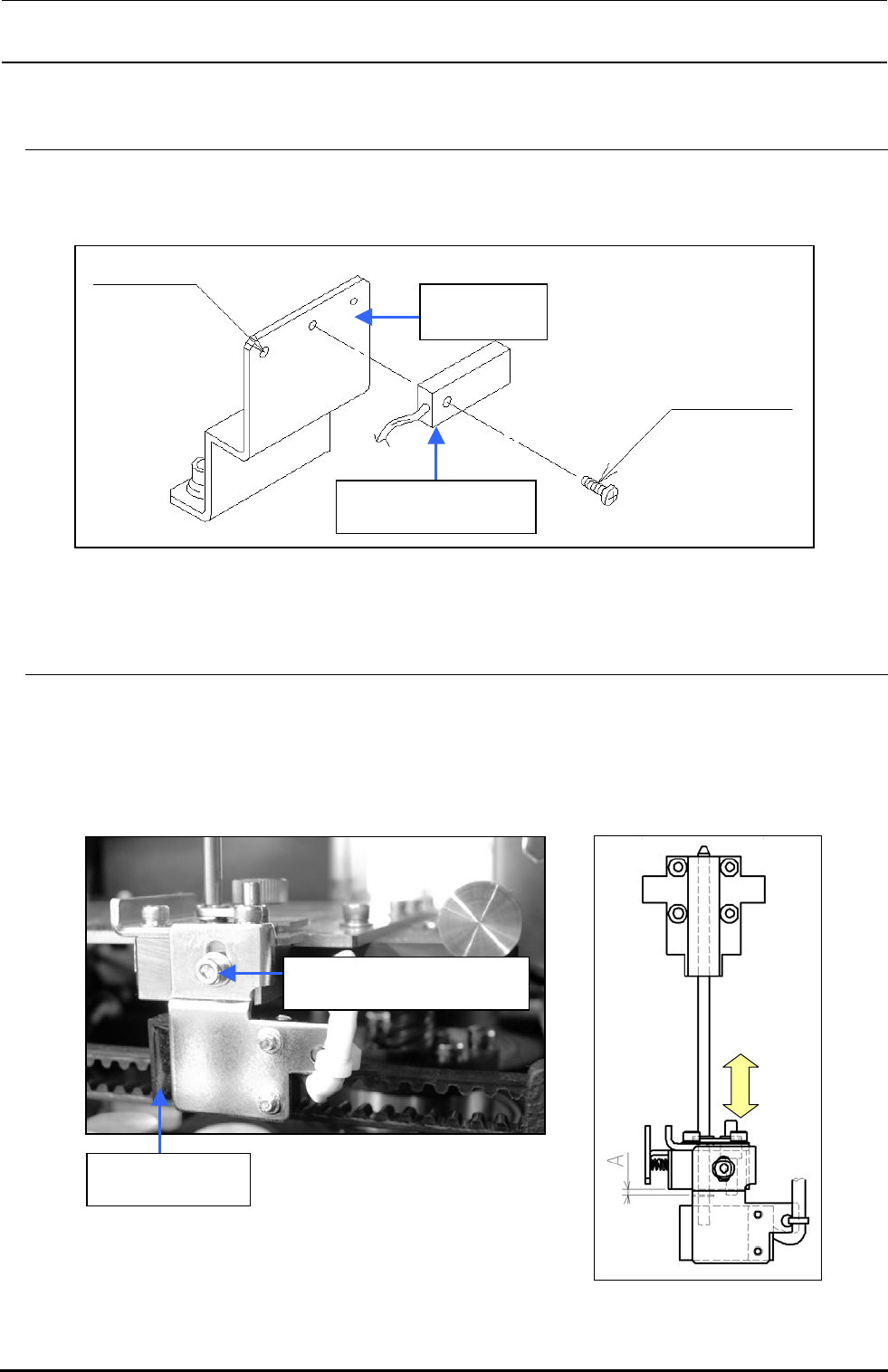 A