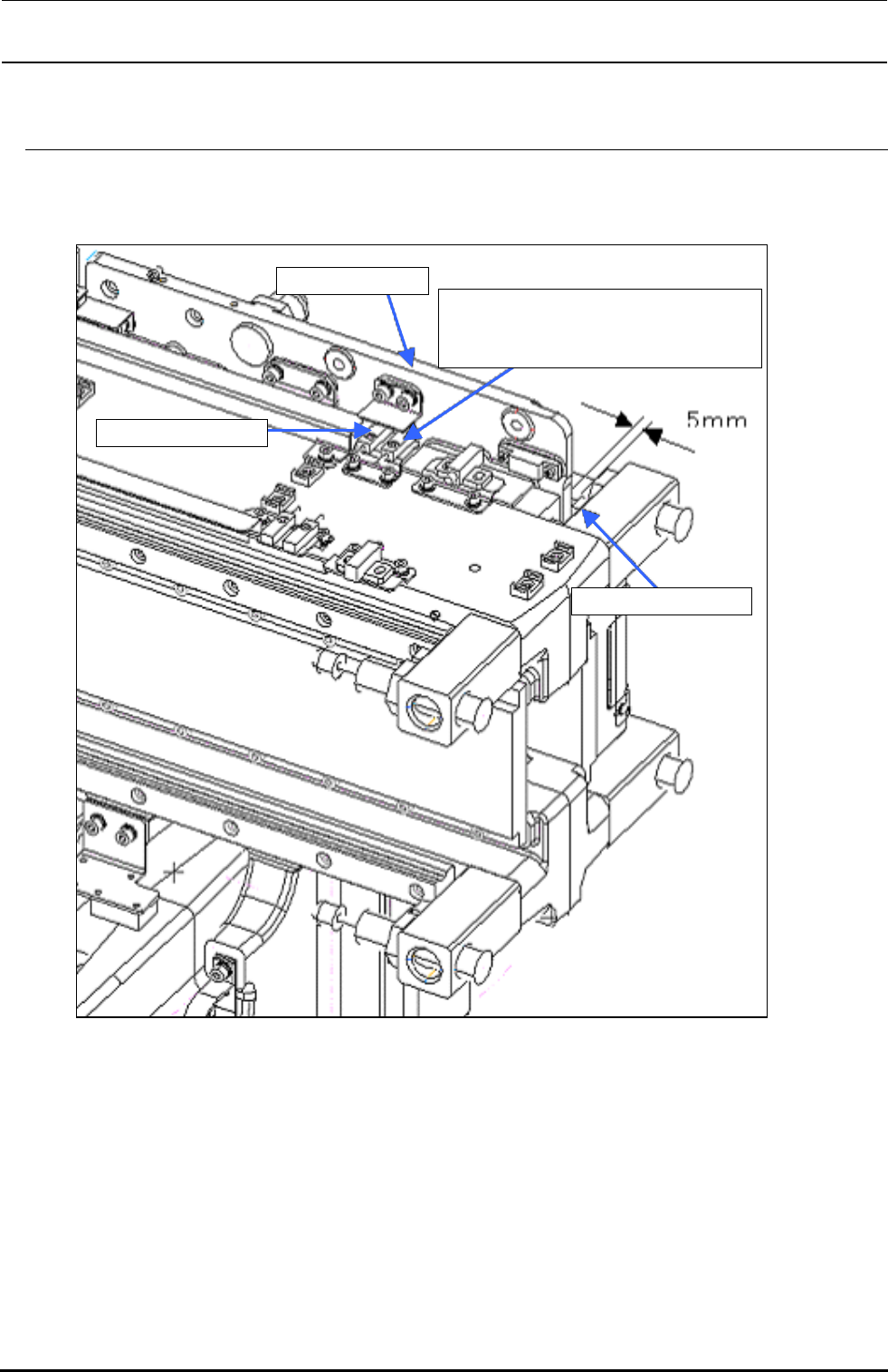 5mm