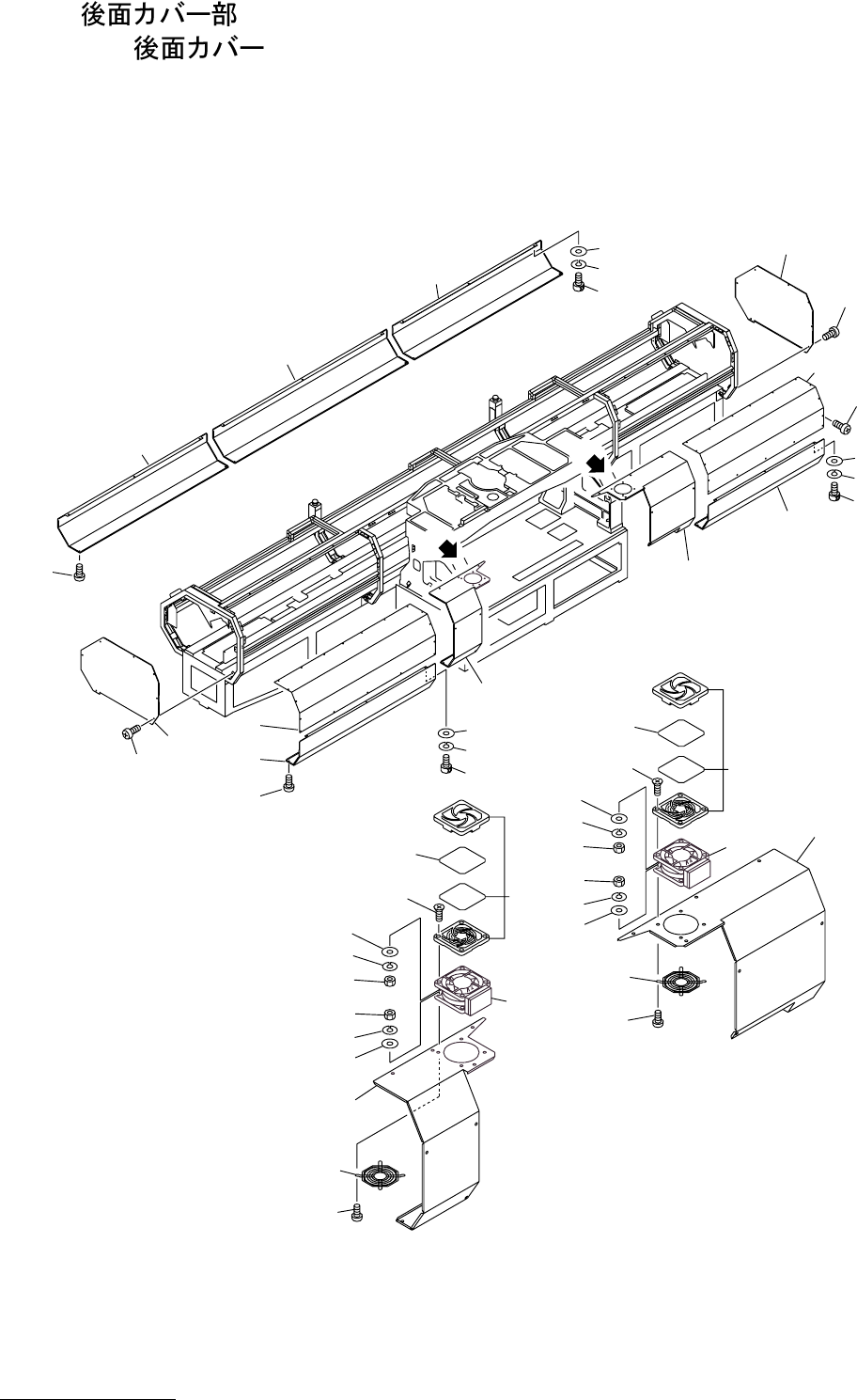 後面カバー部
後面カバー