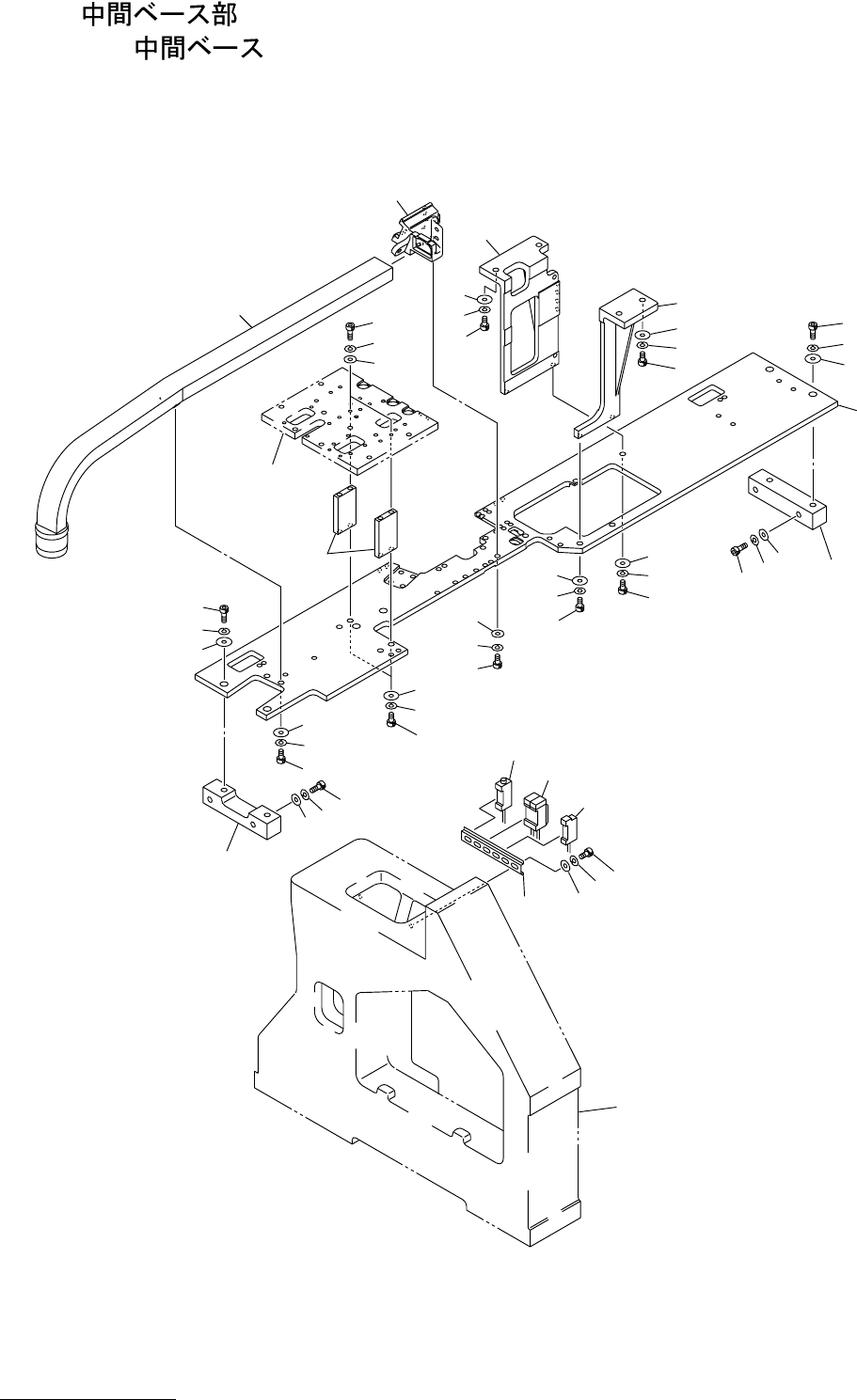 中間ベース部
中間ベース