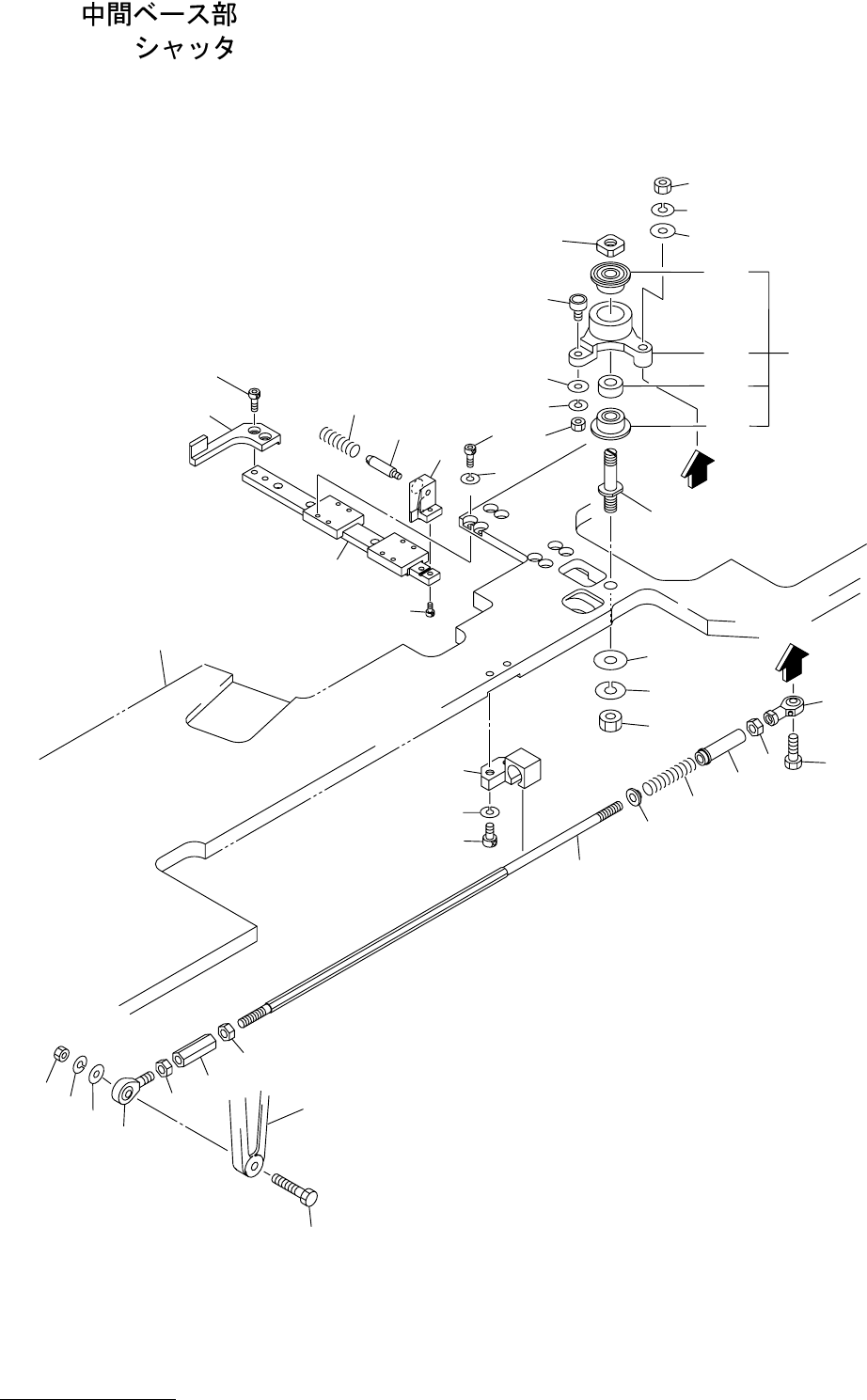 中間ベース部
シャッタ