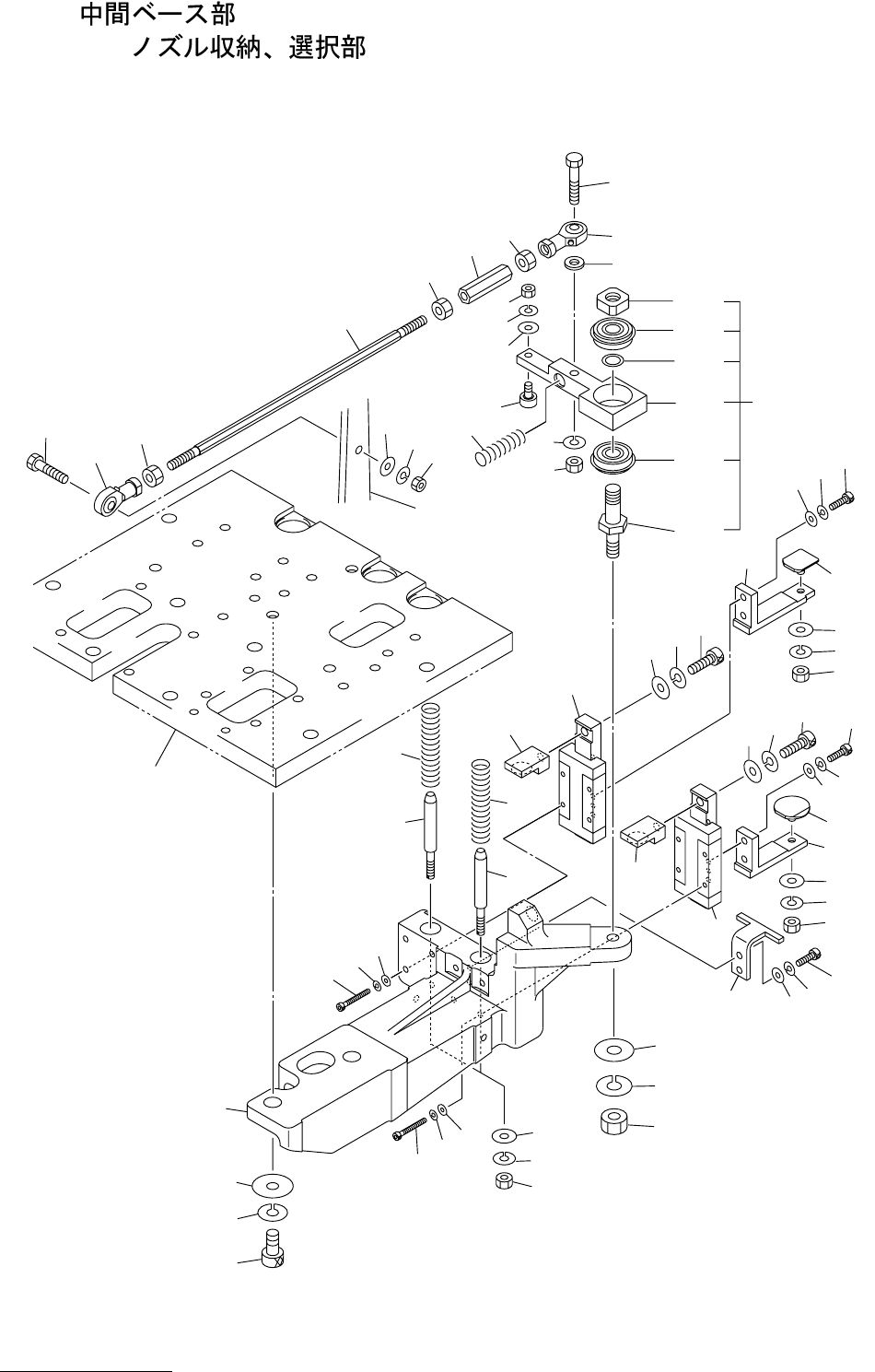 中間ベース部
ノズル収納、選択部