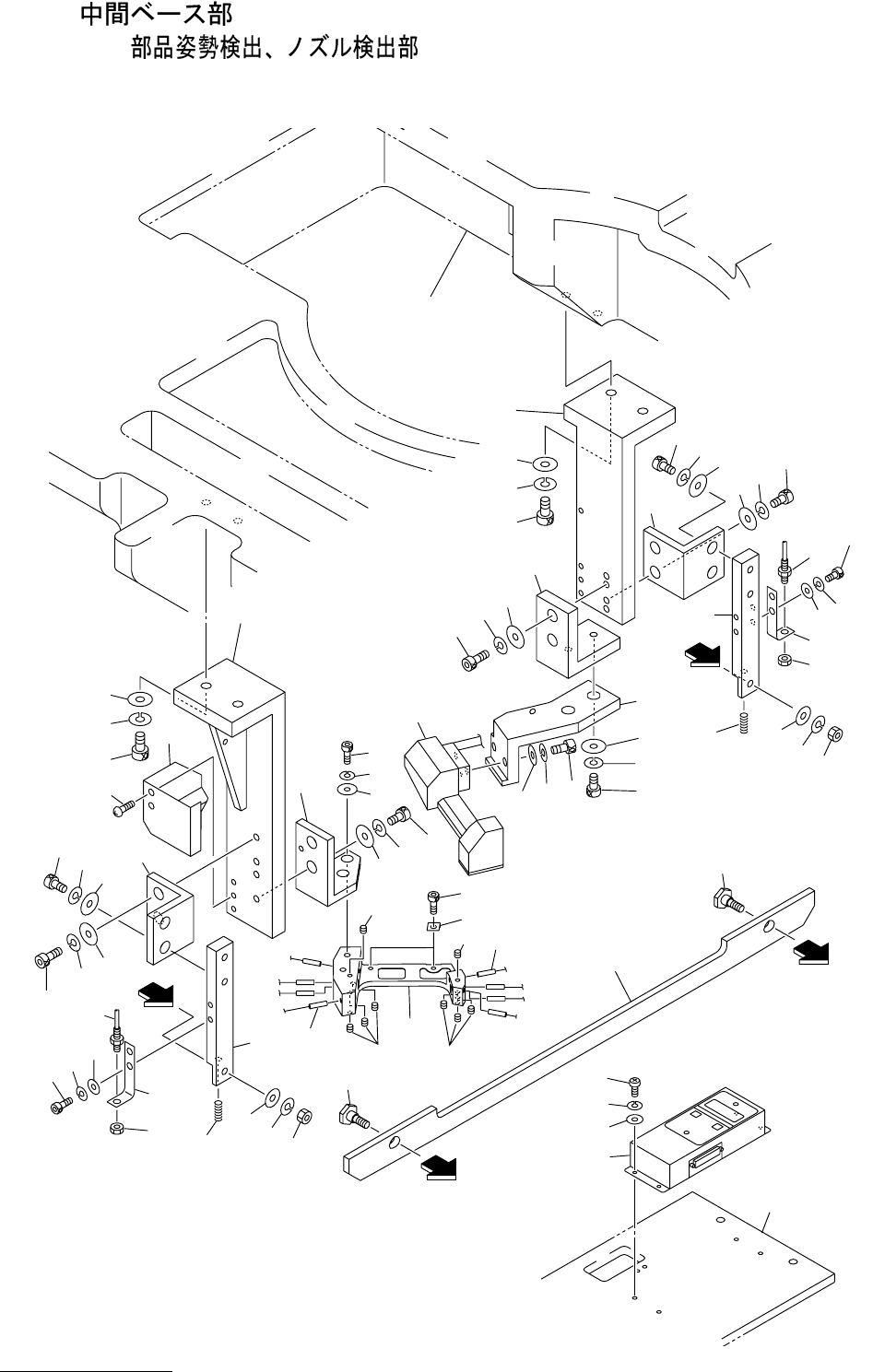 中間ベース部
部品姿勢検出、ノズル検出部