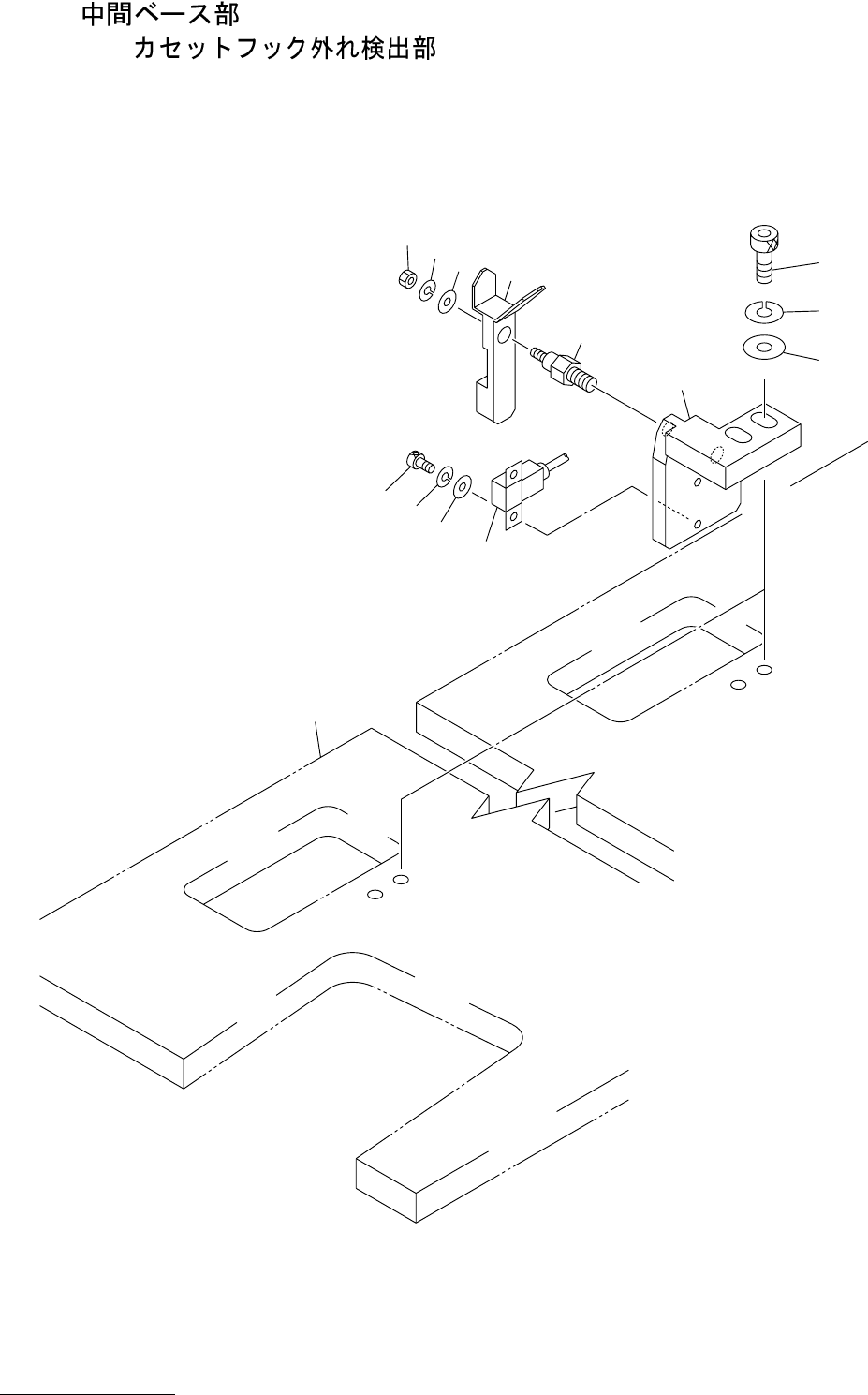 中間ベース部
カセットフック外れ検出部