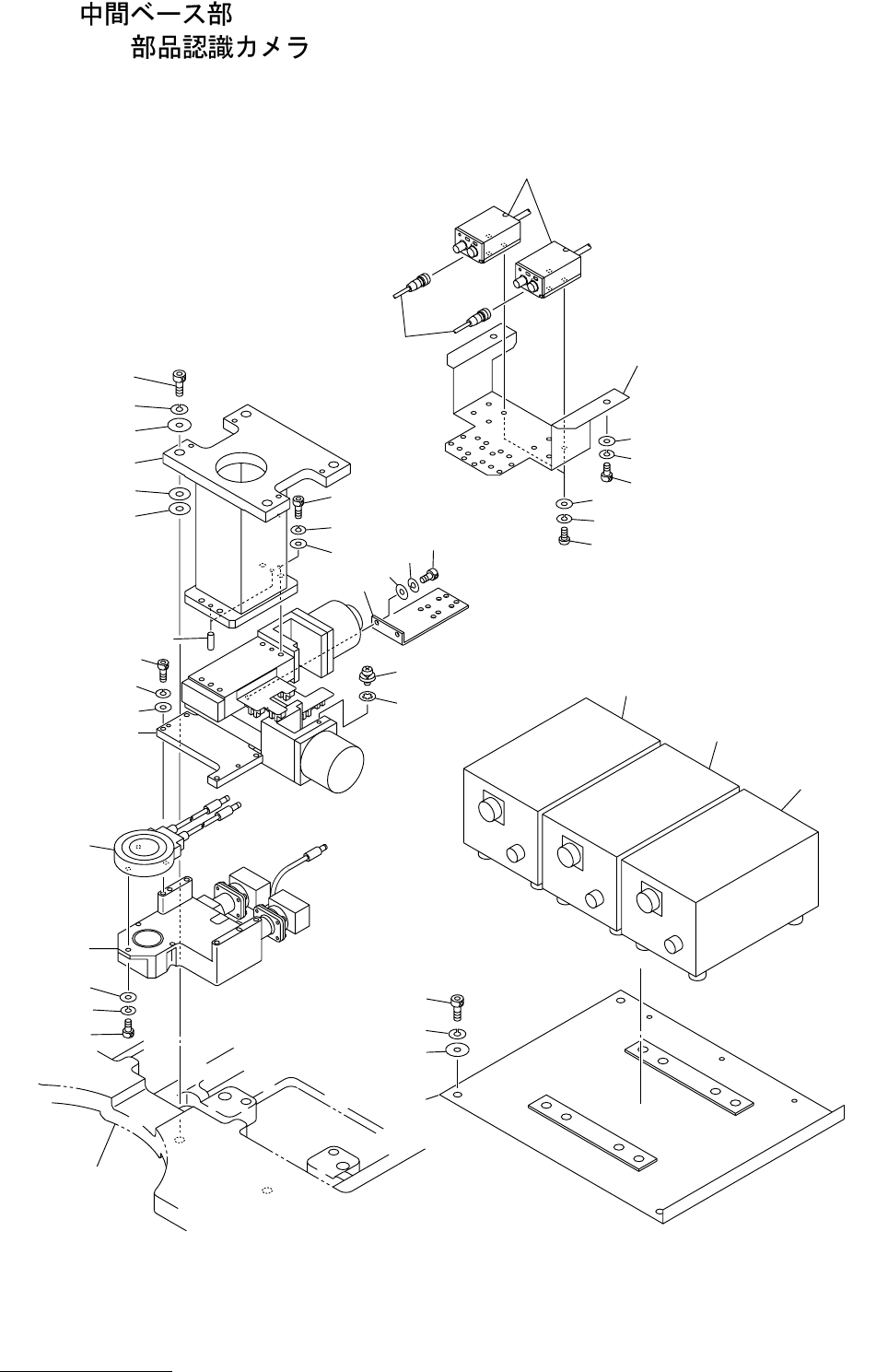 中間ベース部
部品認識カメラ