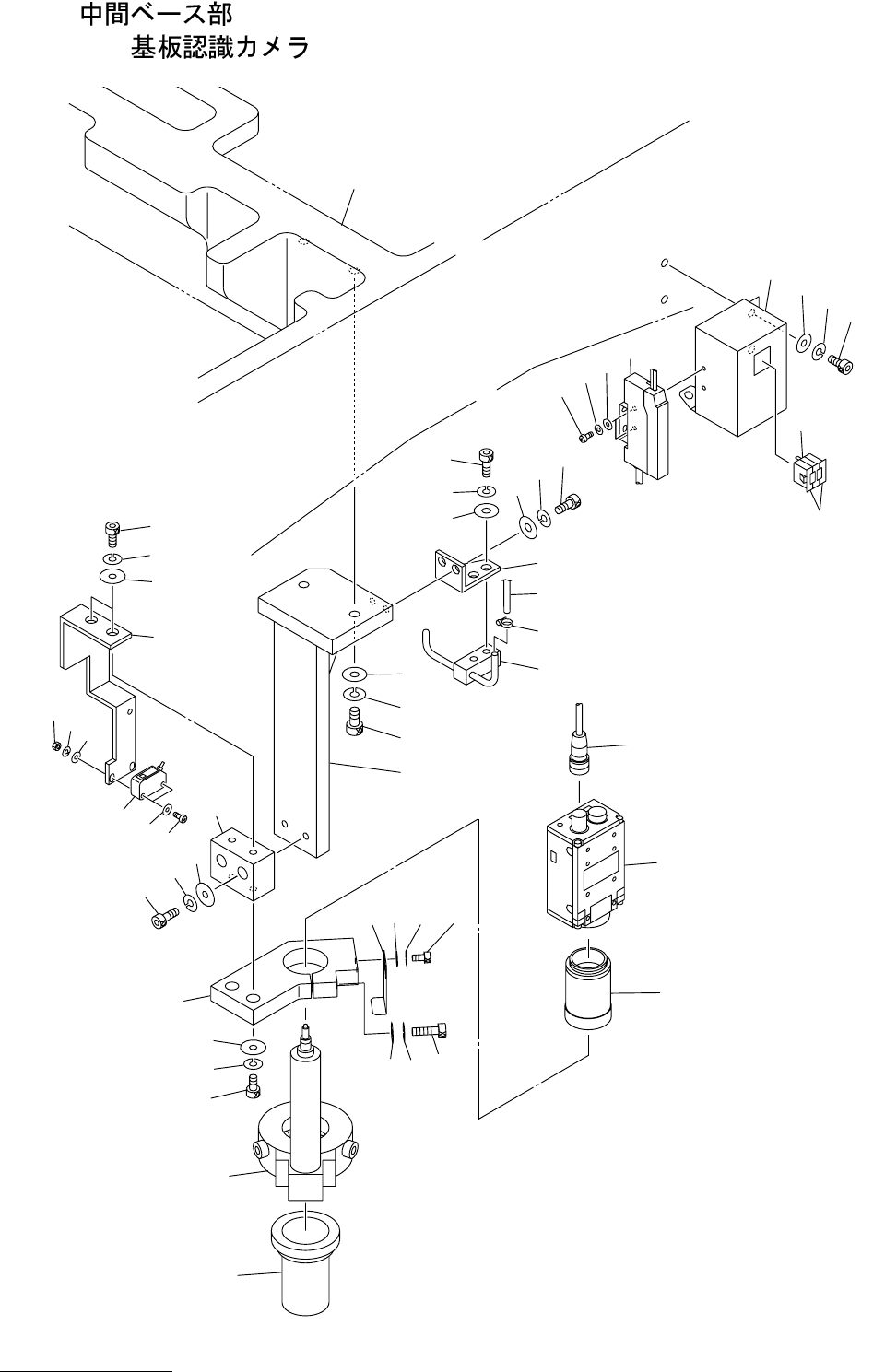 中間ベース部
基板認識カメラ