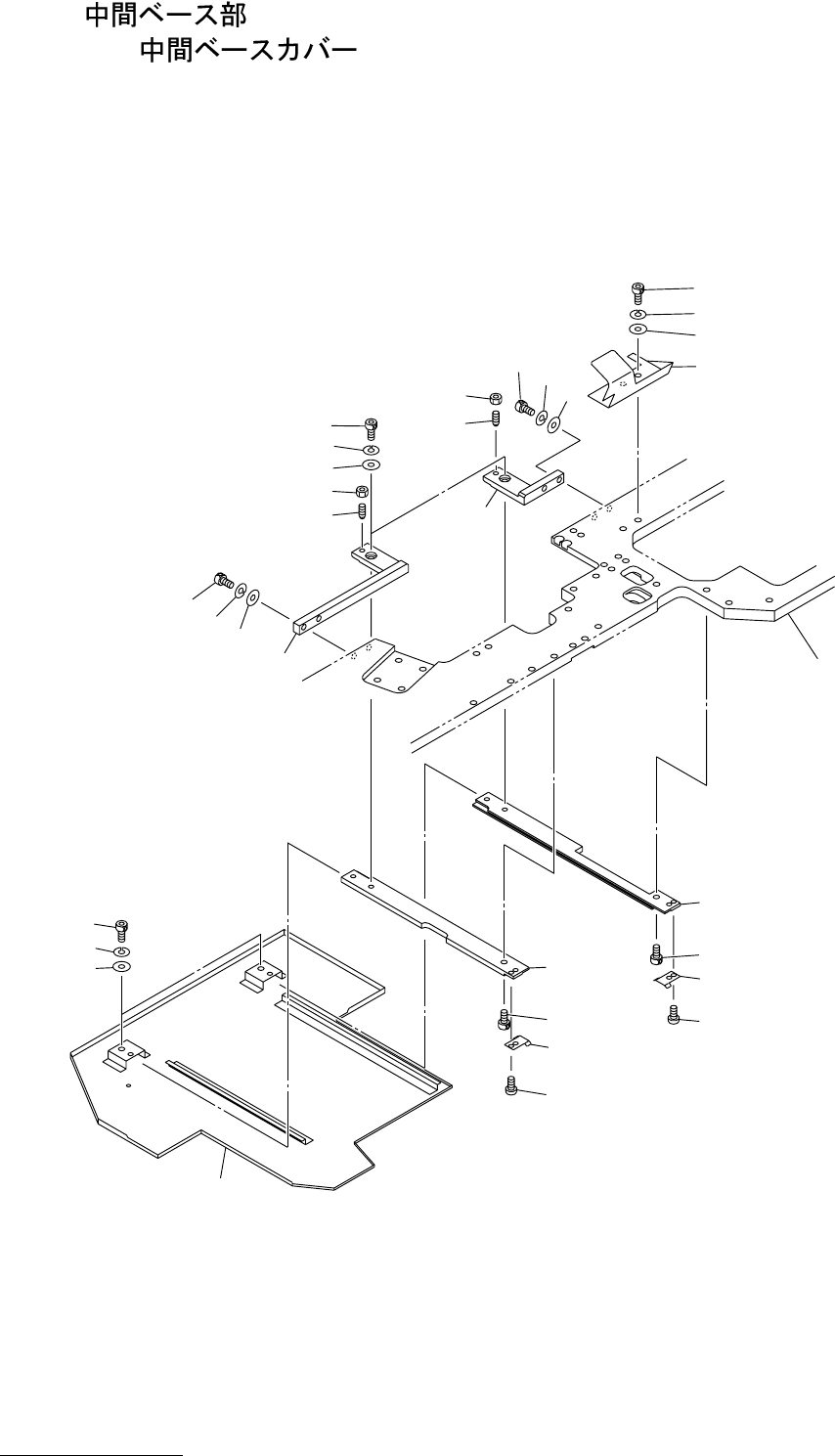 中間ベース部
中間ベースカバー