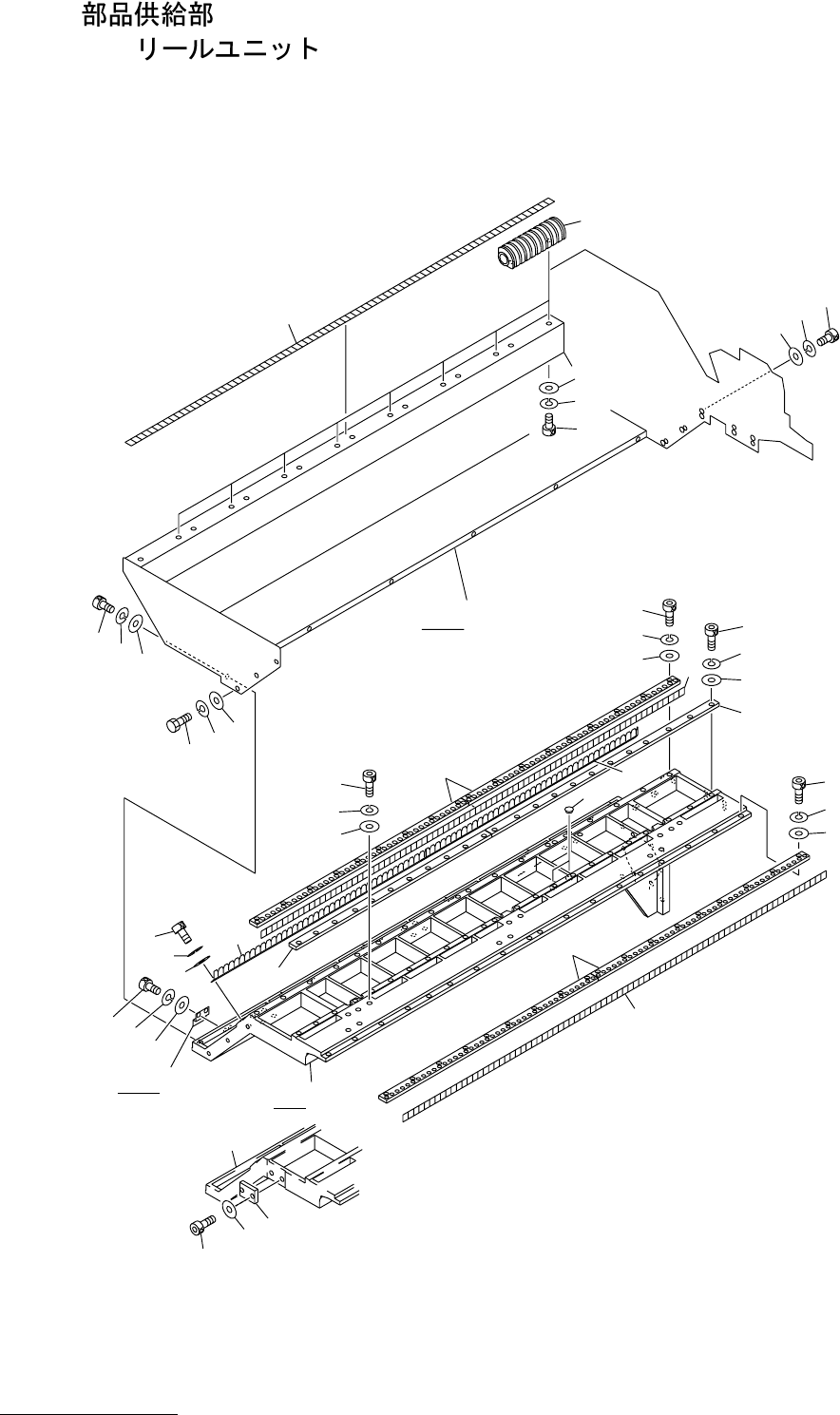 部品供給部
リールユニット