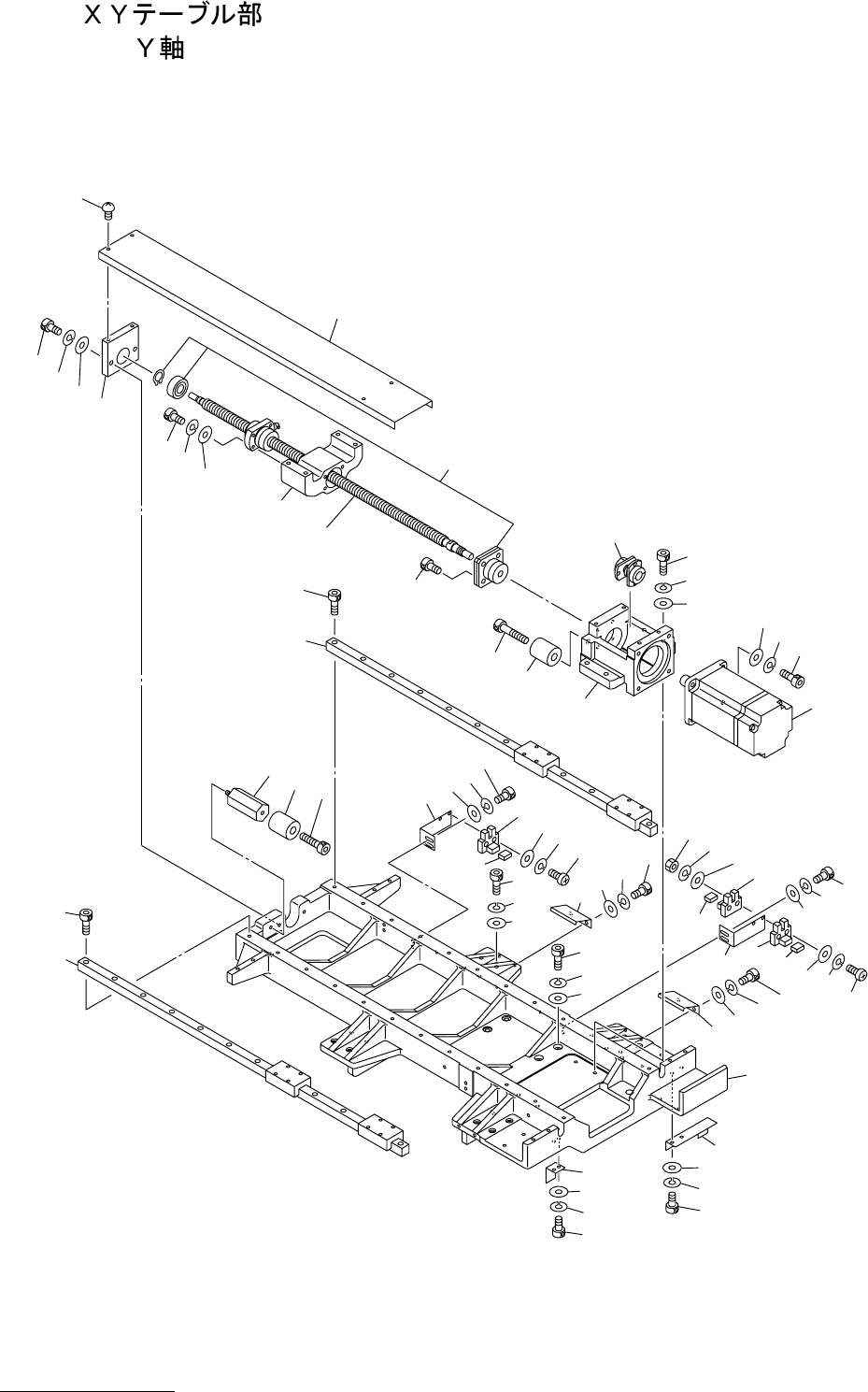 ＸＹテーブル部
Ｙ軸