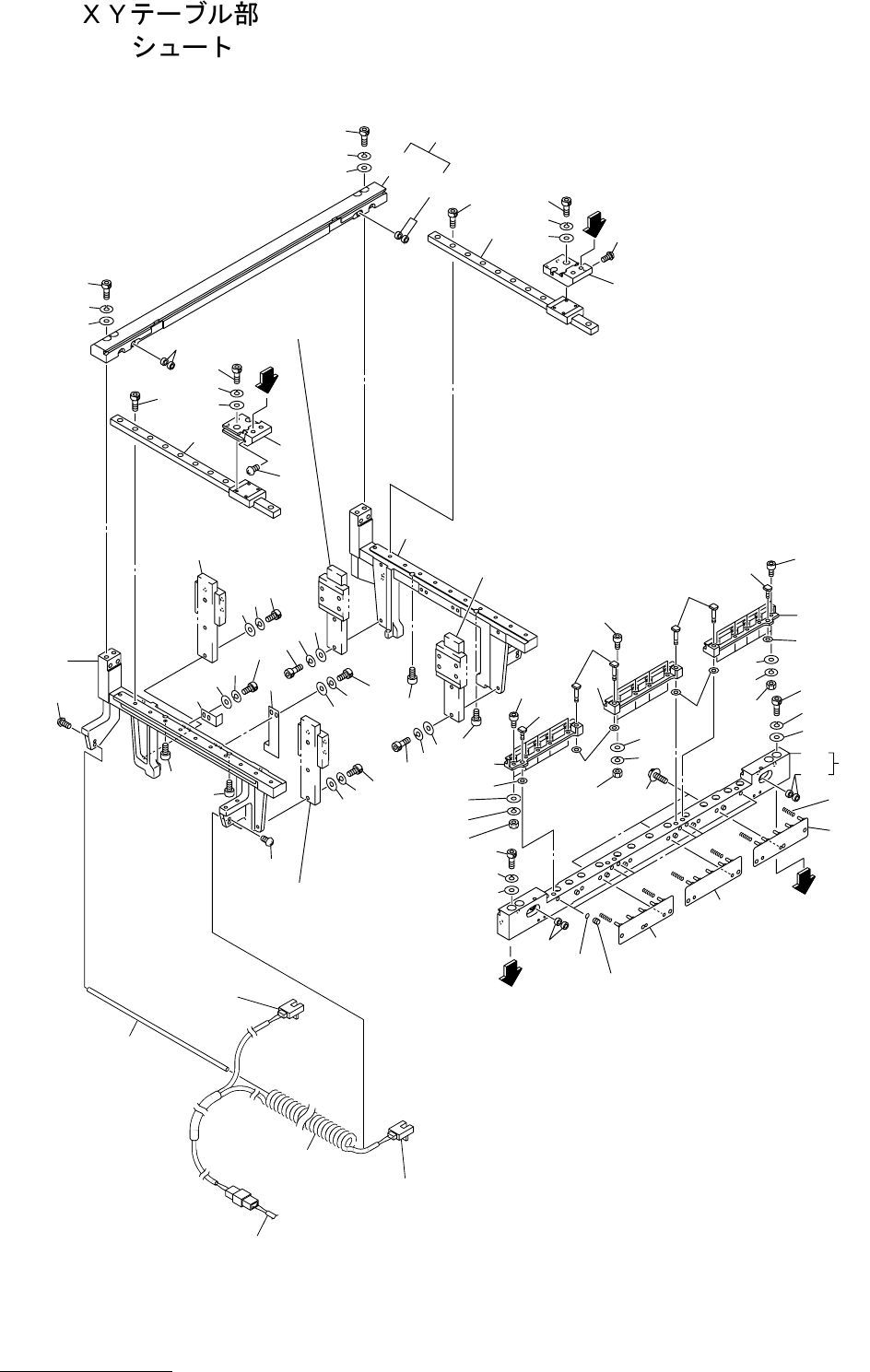 ＸＹテーブル部
シュート