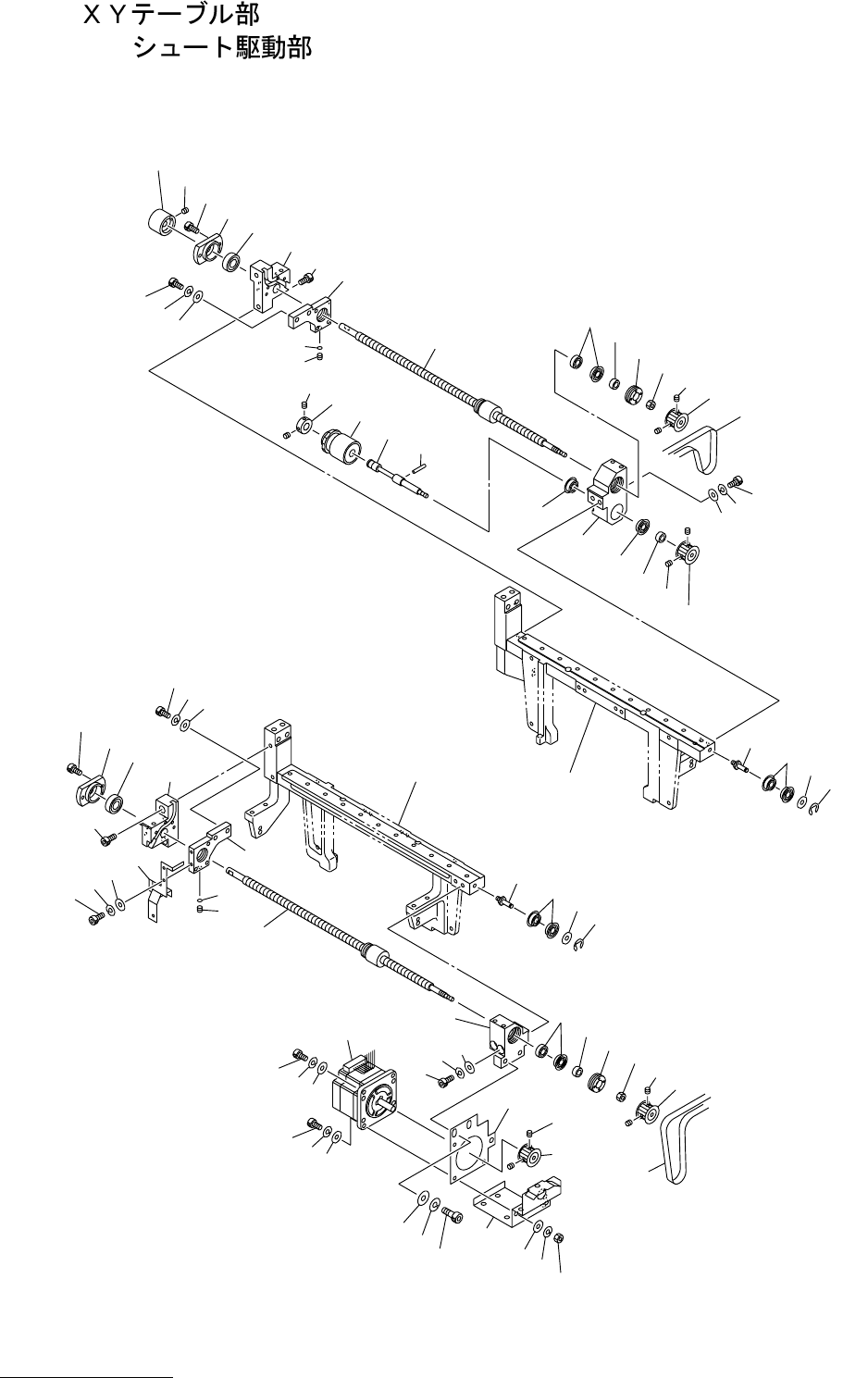 ＸＹテーブル部
シュート駆動部