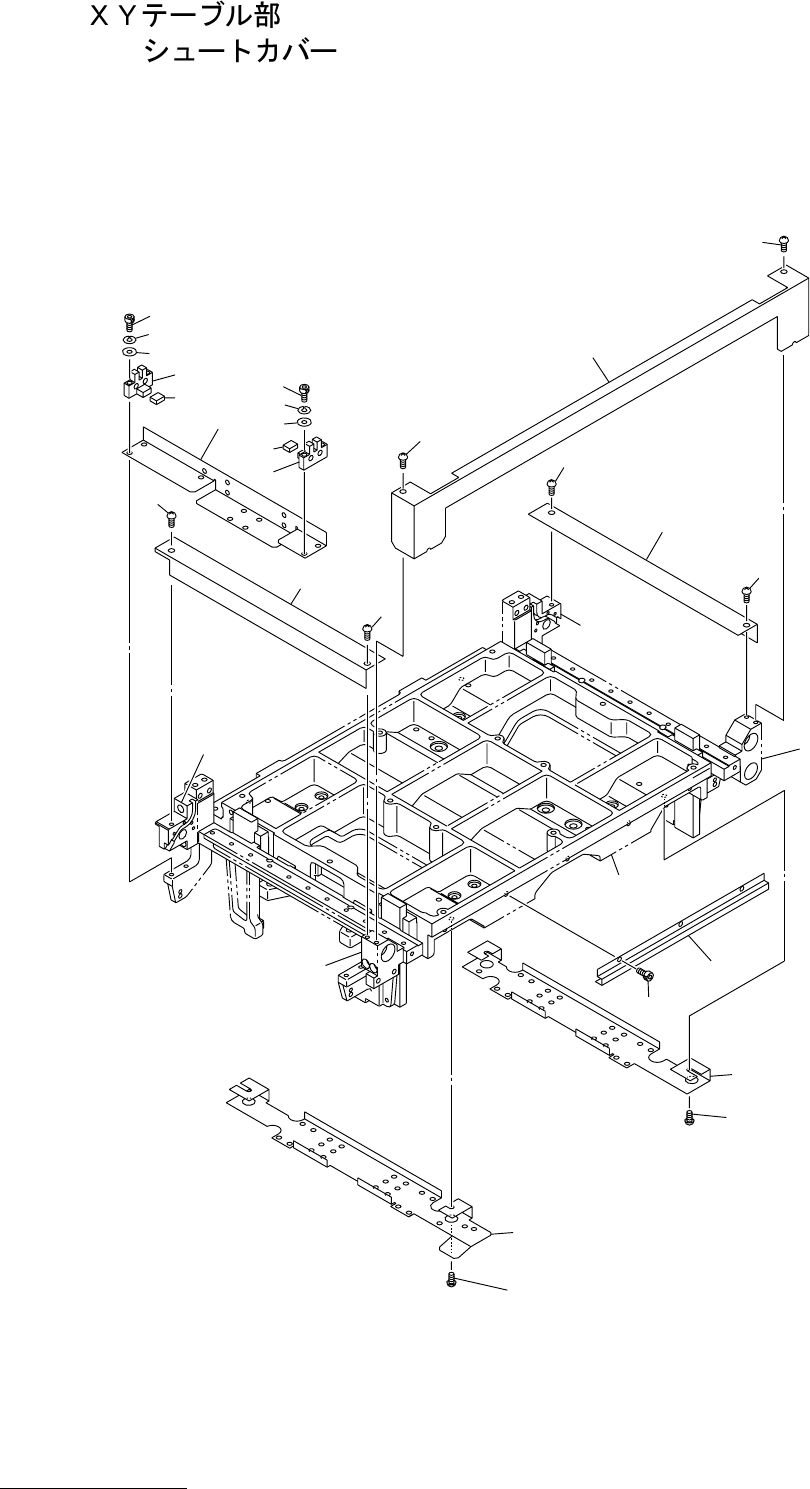 ＸＹテーブル部
シュートカバー