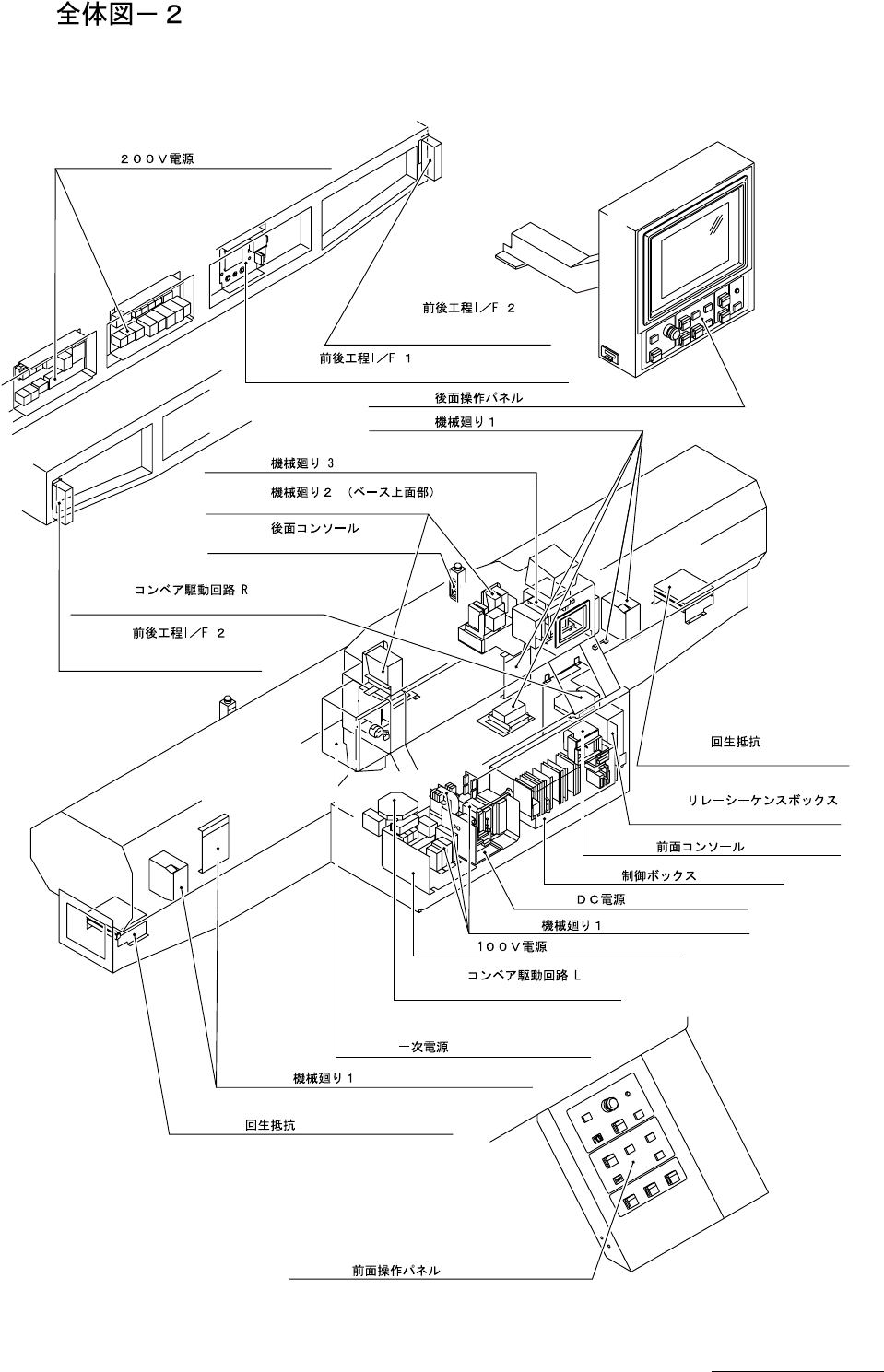 全体図－２

２００Ｖ電源

前後工程I／Ｆ ２

前後工程I／Ｆ １

後面操作パネル

機械廻り１

機械廻り ３

機械廻り２ （ベース上面部）

後面コンソール

コンベア駆動回路 R

前後工程I／Ｆ ２

回生抵抗

リレーシーケンスボックス

前面コンソール

制御ボックス

ＤＣ電源

機械廻り１

１００Ｖ電源

コンベア駆動回路 L

一次電源

機械廻り１

回生抵抗

前面操作パネル