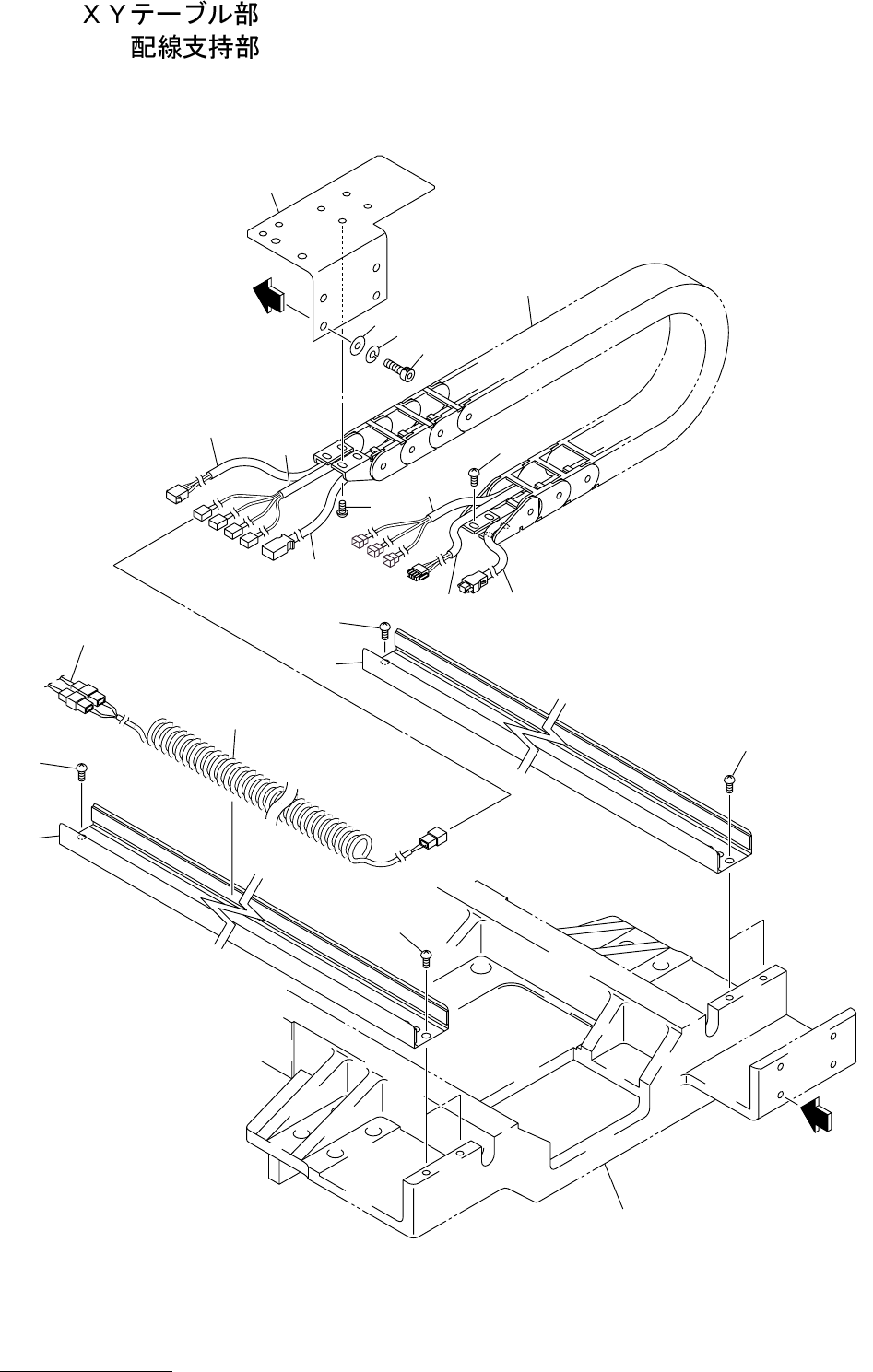 ＸＹテーブル部
配線支持部