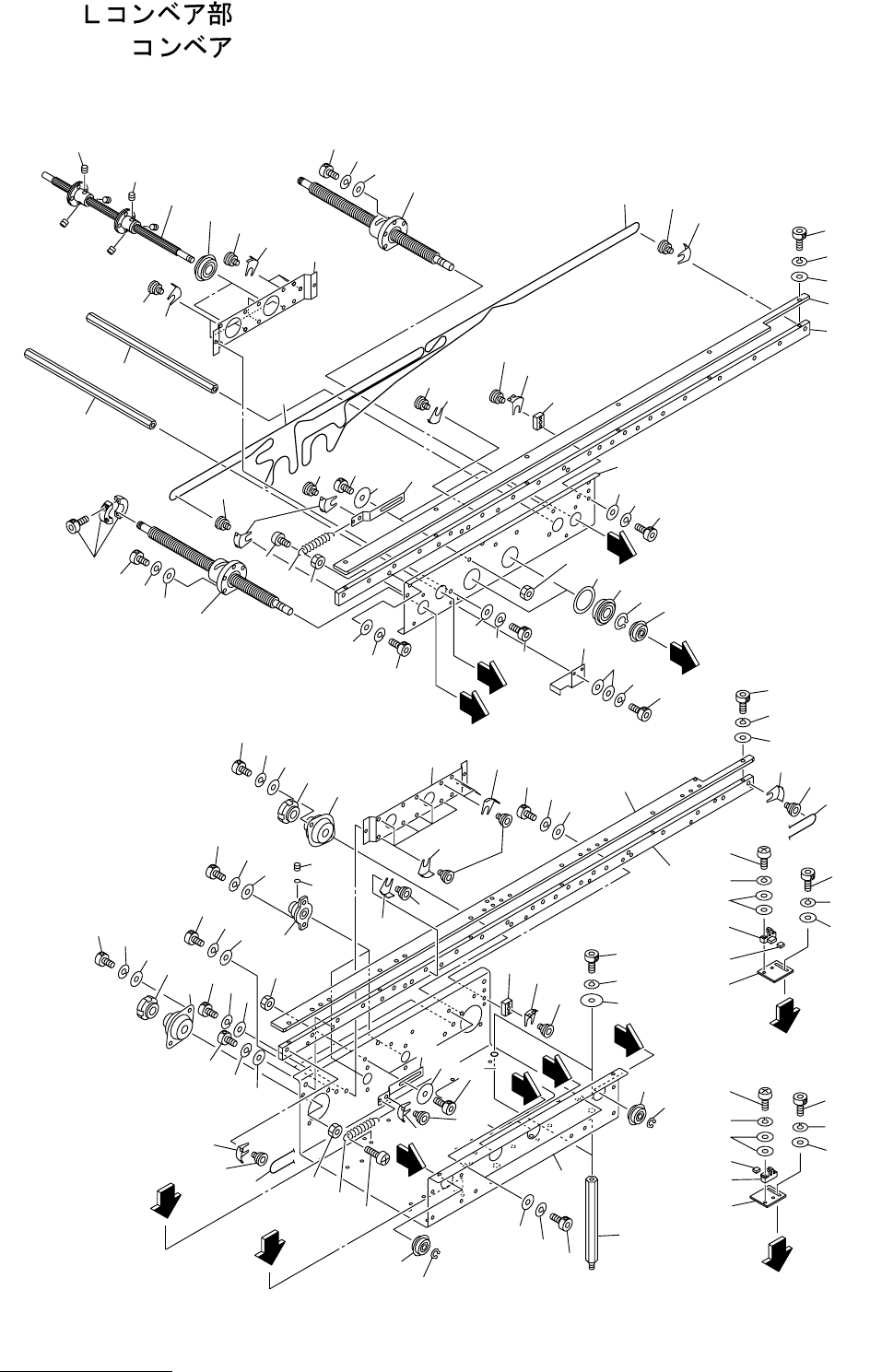 Lコンベア部
コンベア