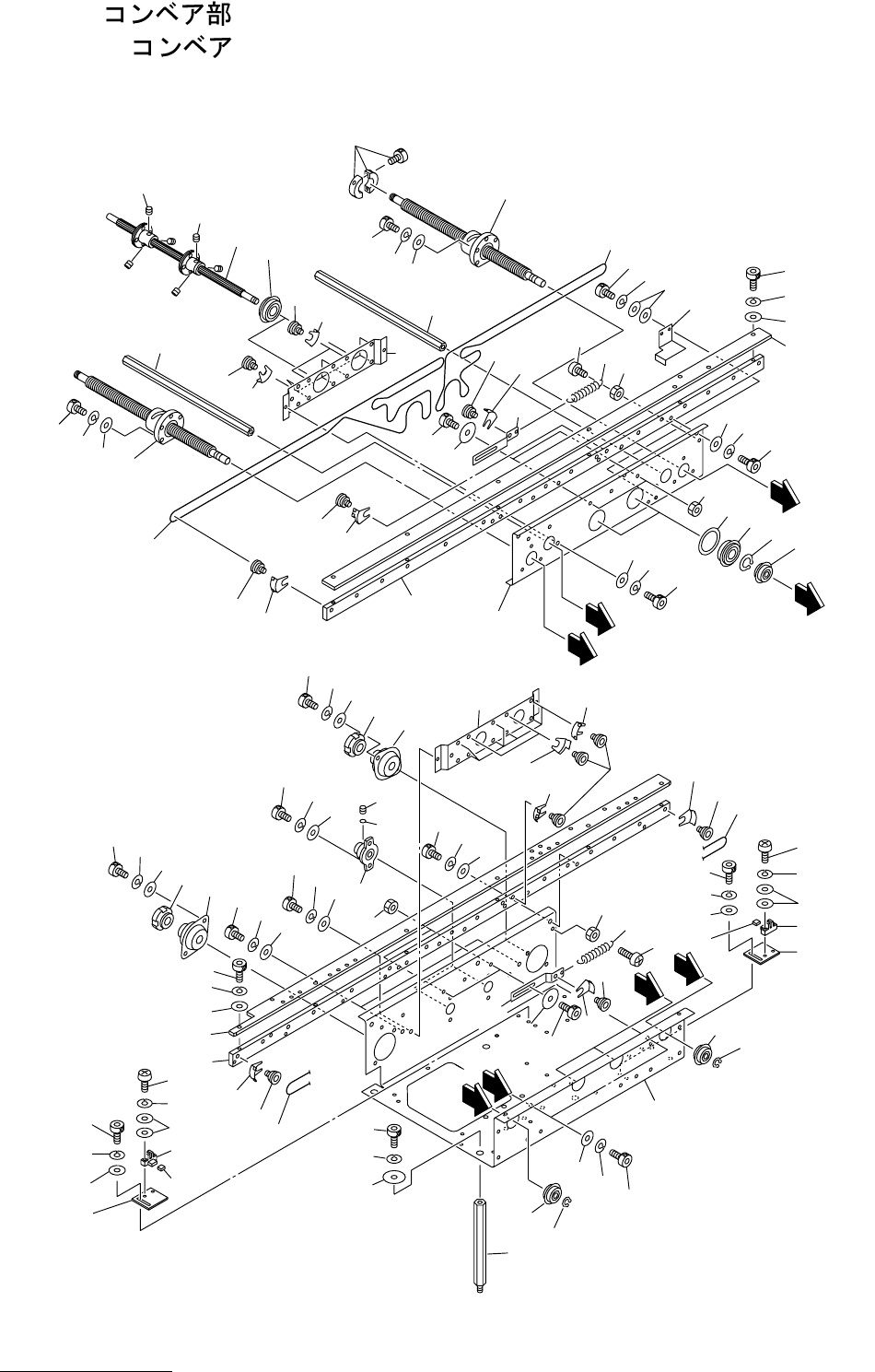 コンベア部
コンベア