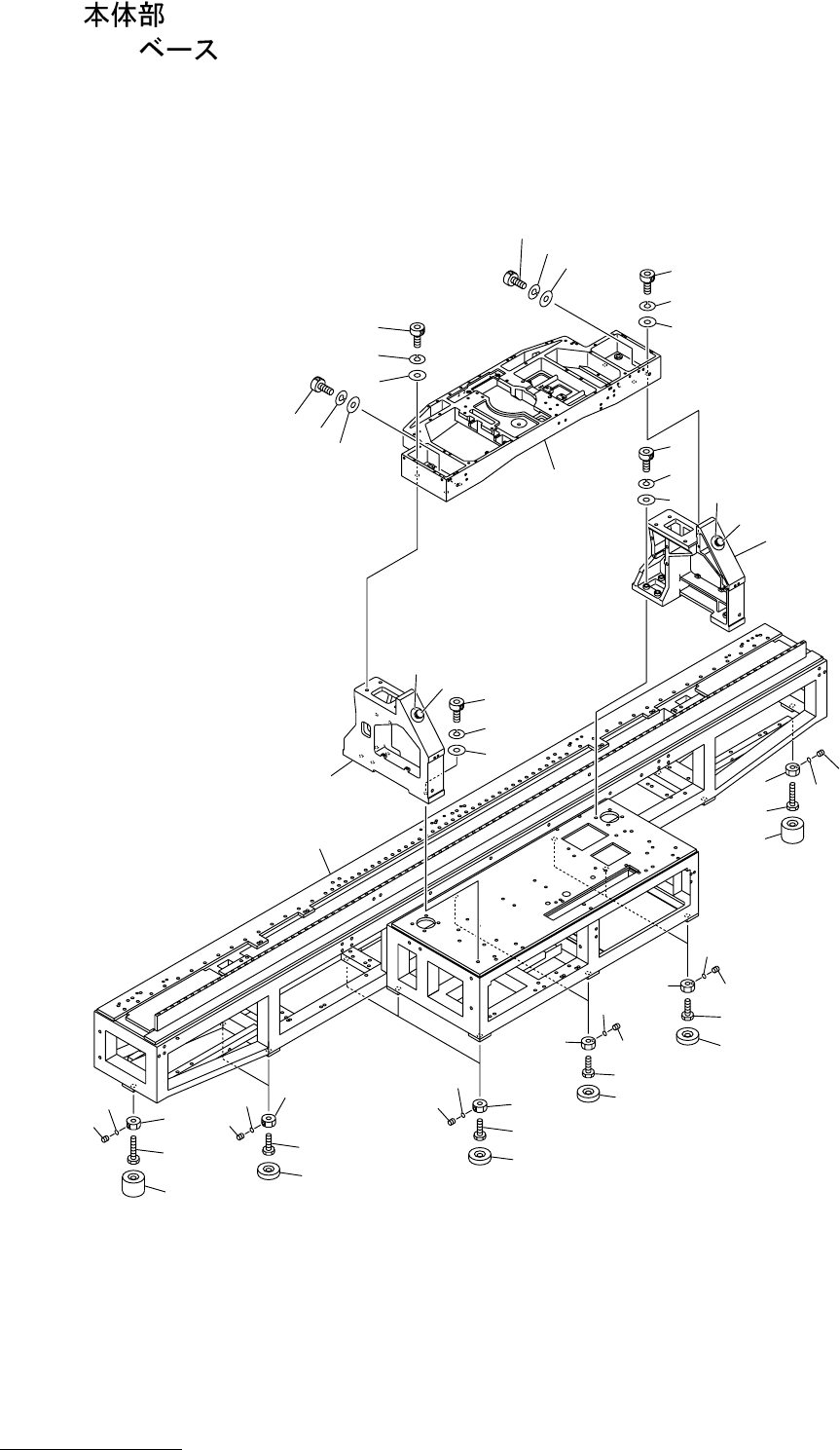 本体部
ベース