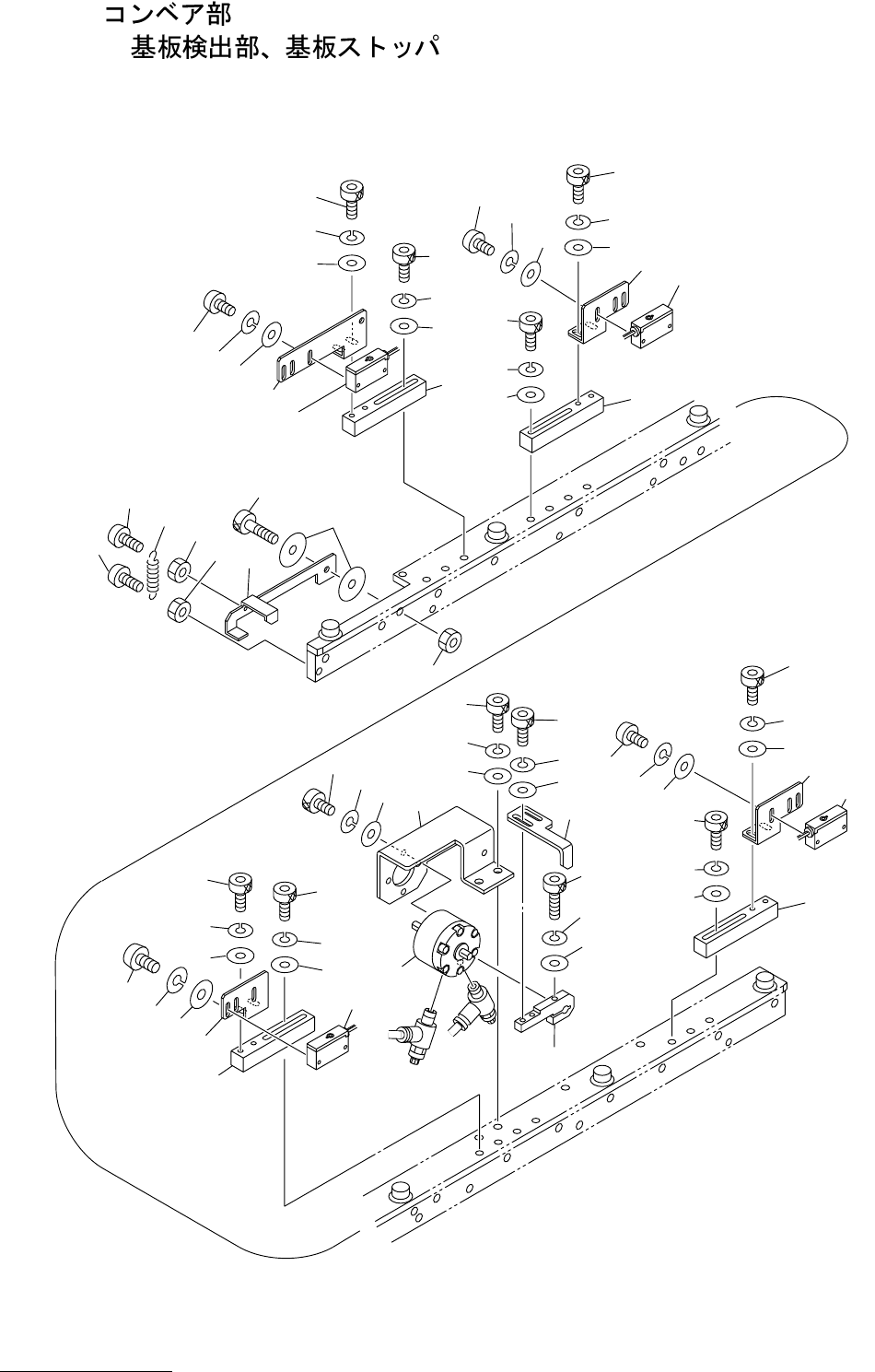 コンベア部
基板検出部、基板ストッパ