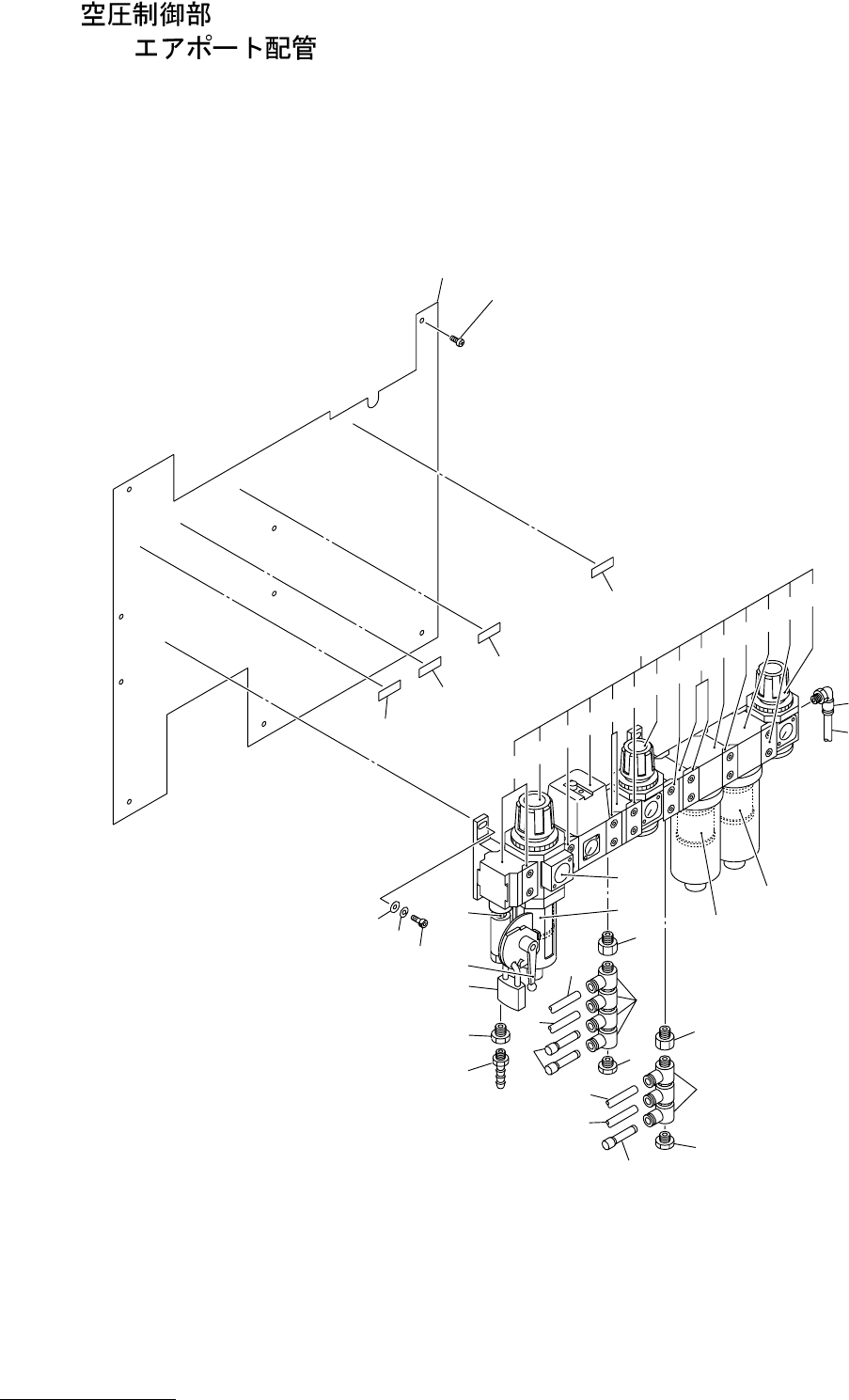 空圧制御部
エアポート配管