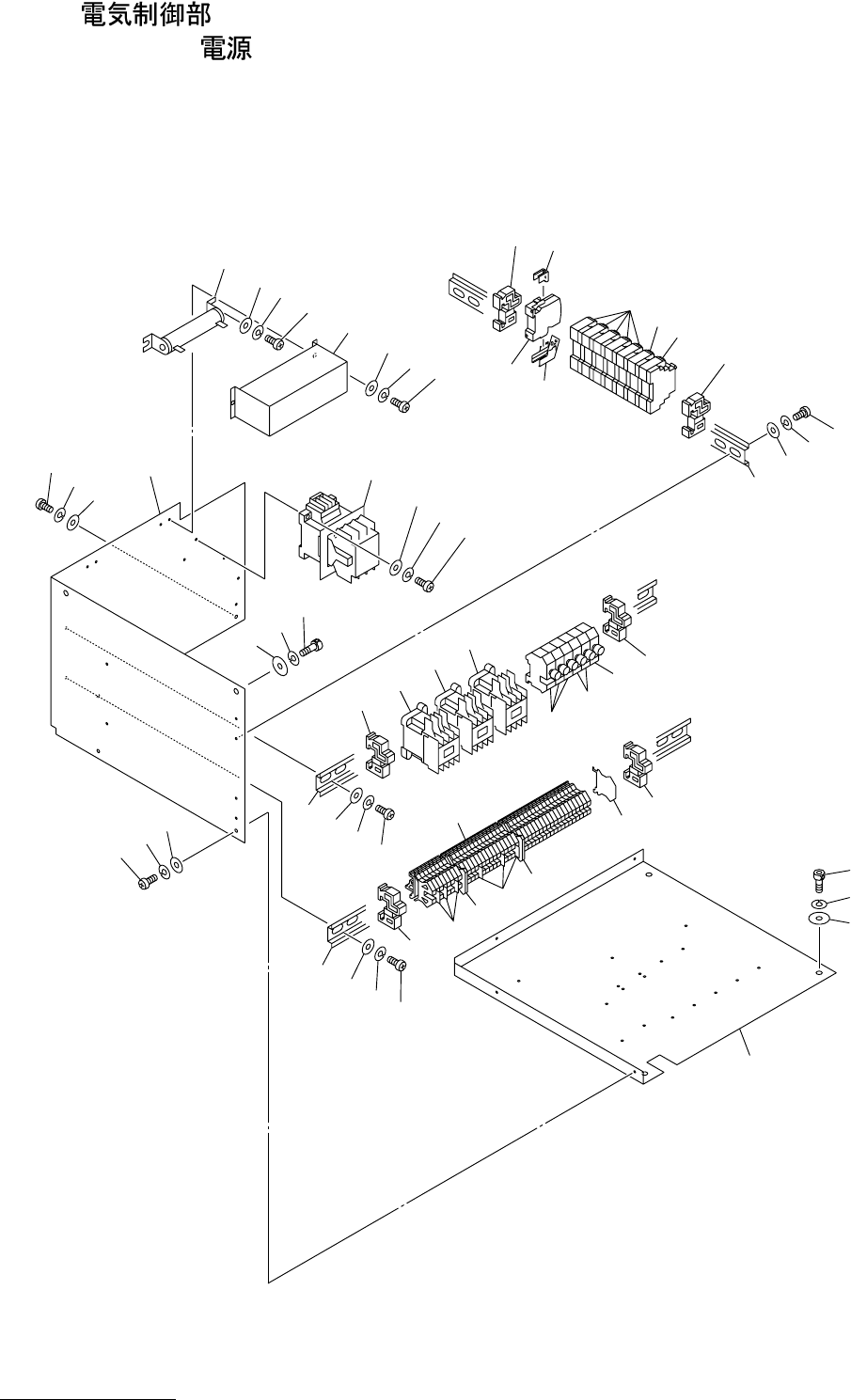 電気制御部
電源